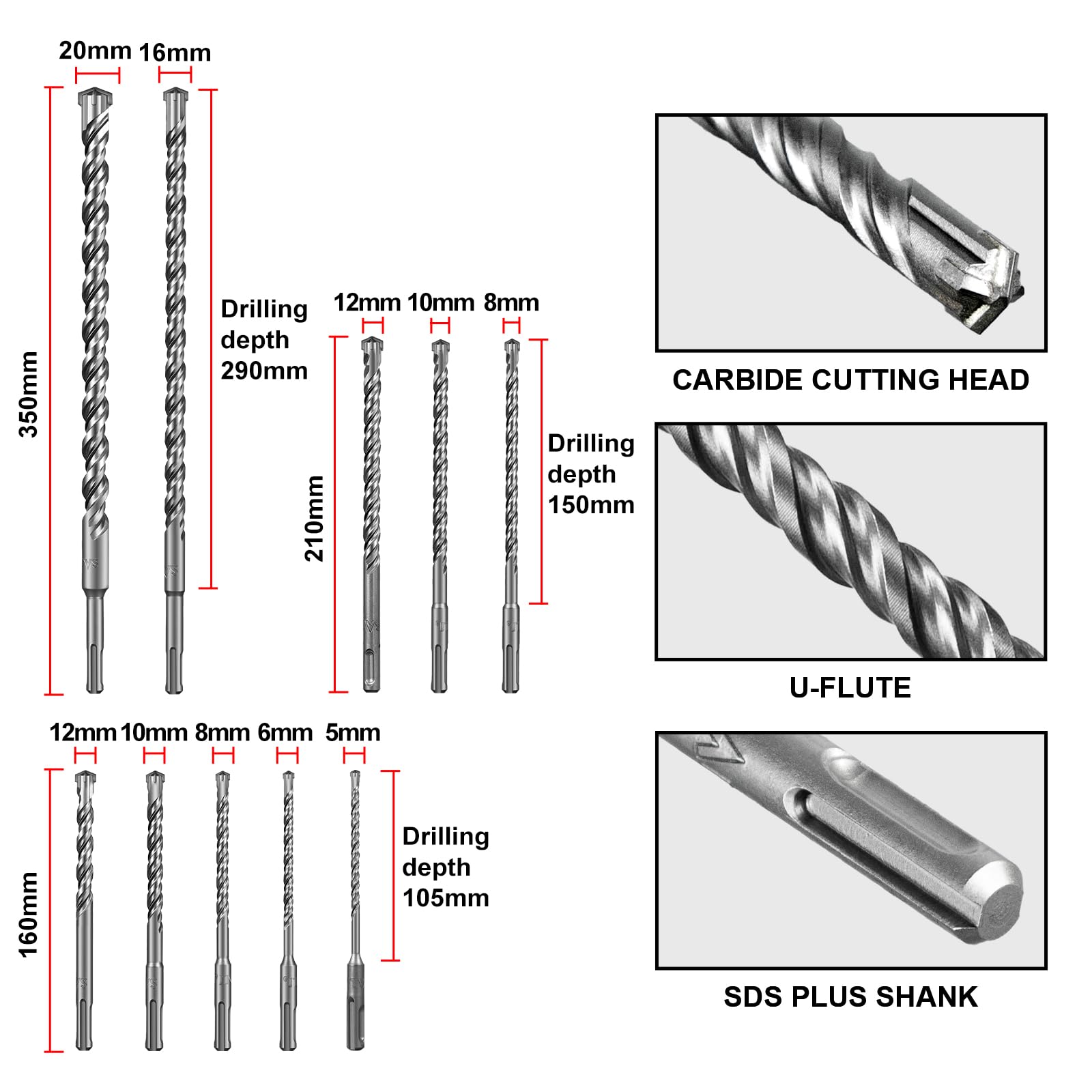 20mm 16mm

350mm

Drilling depth 290mm

12mm 10mm 8mm

210mm

Drilling depth 150mm

12mm 10mm 8mm 6mm 5mm

160mm

Drilling depth 105mm

CARBIDE CUTTING HEAD

U-FLUTE

SDS PLUS SHANK