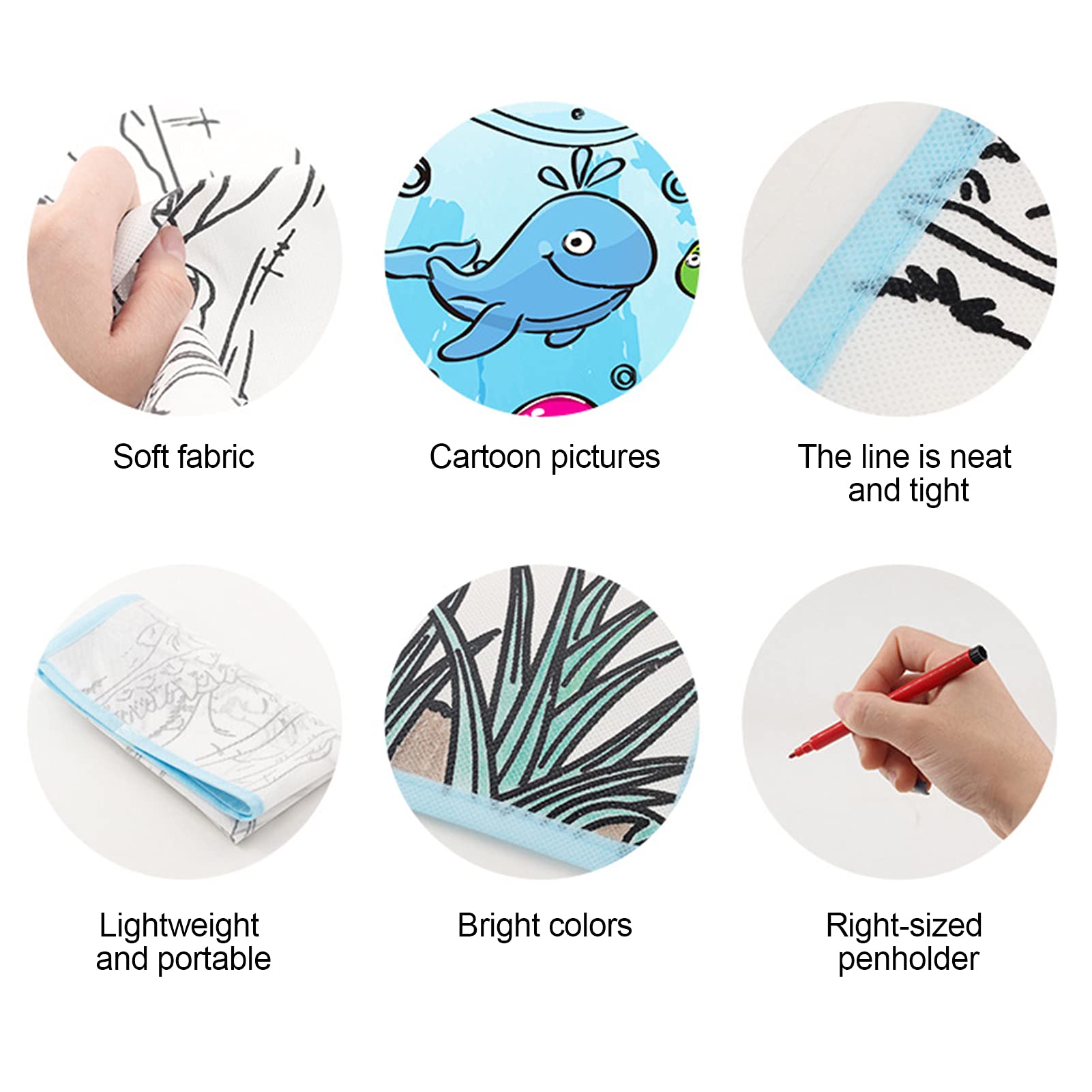 Soft fabric

Cartoon pictures

The line is neat and tight

Lightweight and portable

Bright colors

Right-sized penholder