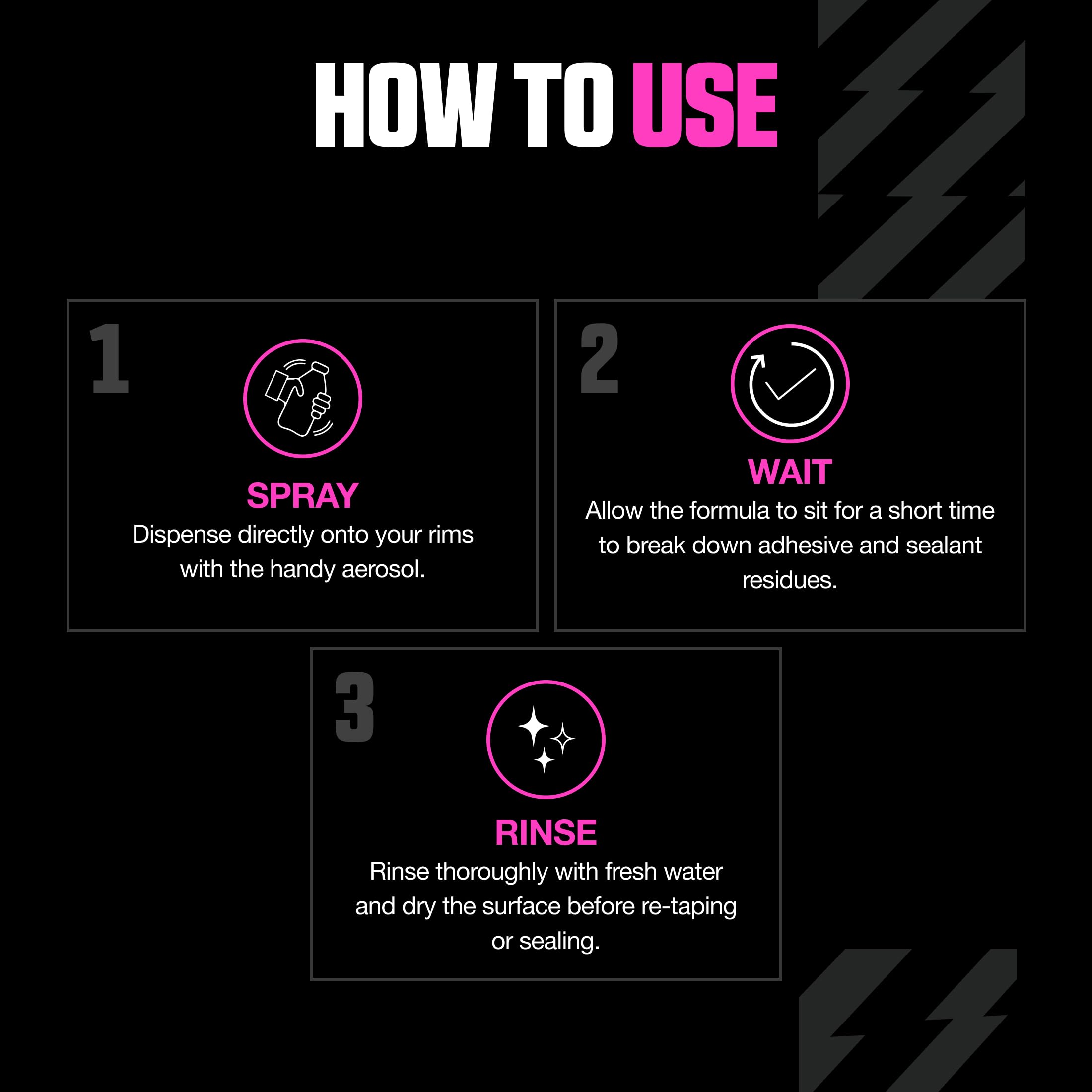 HOW TO USE

1

SPRAY

Dispense directly onto your rims with the handy aerosol.

2

WAIT

Allow the formula to sit for a short time to break down adhesive and sealant residues.

3

RINSE

Rinse thoroughly with fresh water and dry the surface before re-taping or sealing.