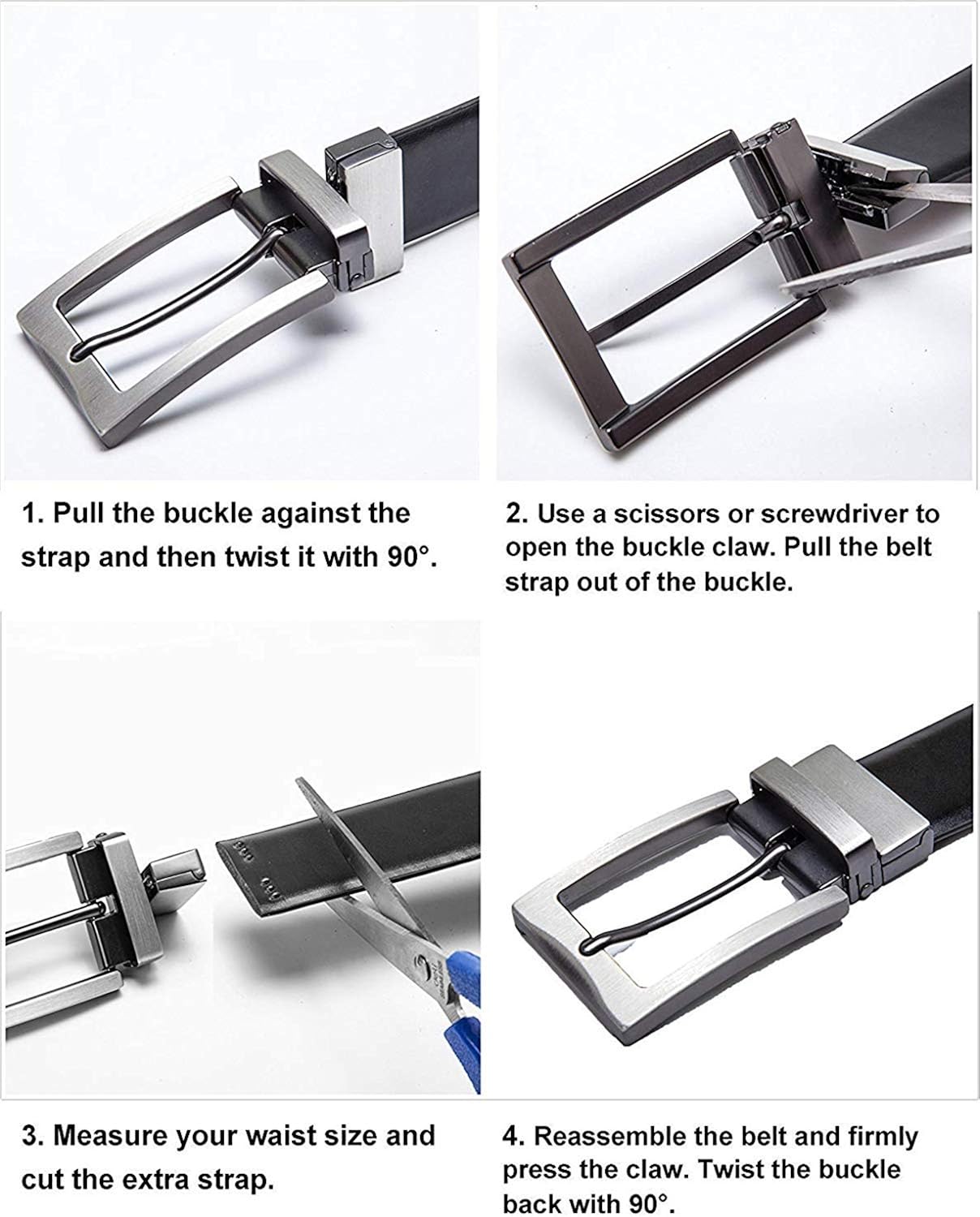 1. Pull the buckle against the strap and then twist it with 90°.

2. Use a scissors or screwdriver to open the buckle claw. Pull the belt strap out of the buckle.

3. Measure your waist size and cut the extra strap.

4. Reassemble the belt and firmly press the claw. Twist the buckle back with 90°.