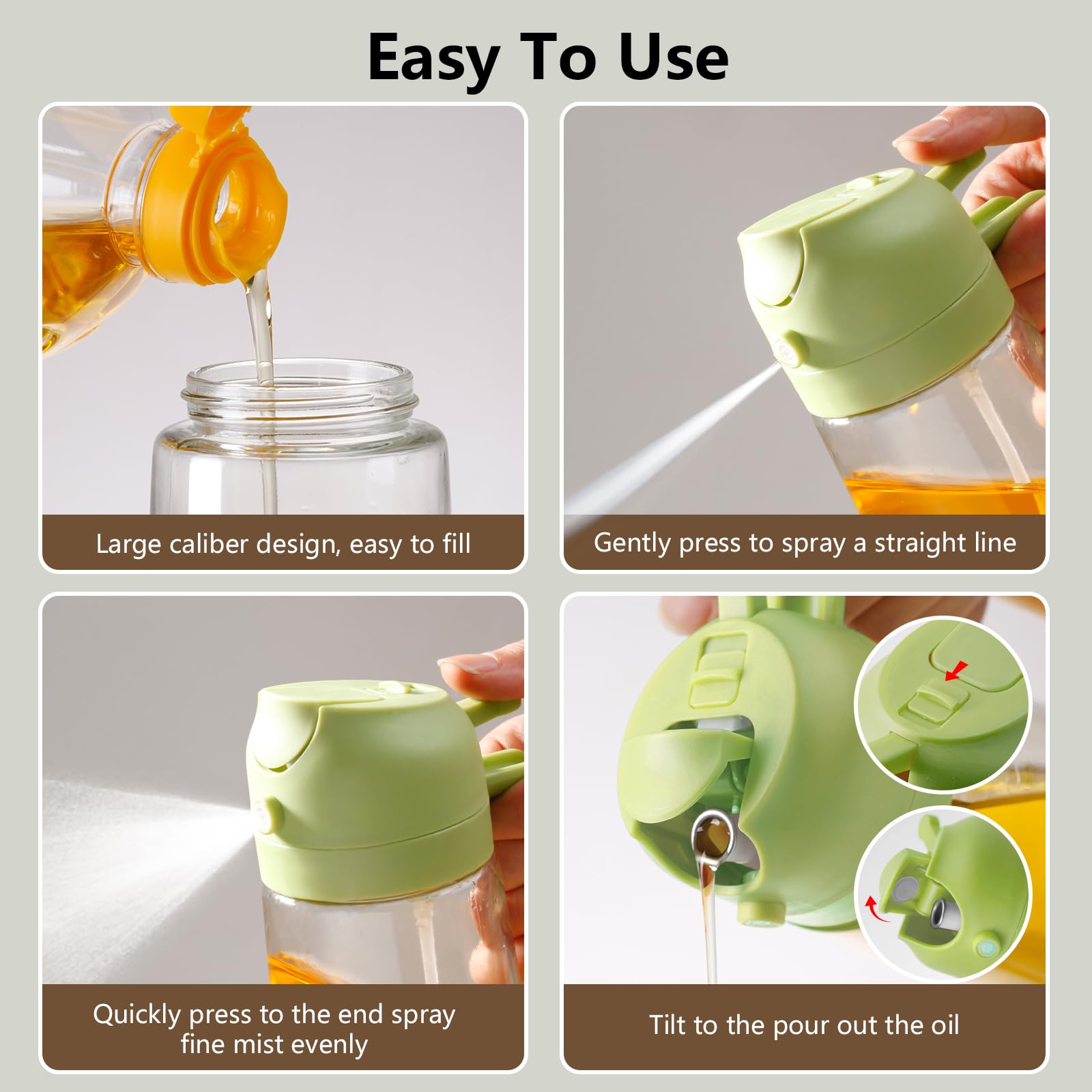 Easy To Use

Large caliber design, easy to fill

Gently press to spray a straight line

Quickly press to the end spray fine mist evenly

Tilt to the pour out the oil