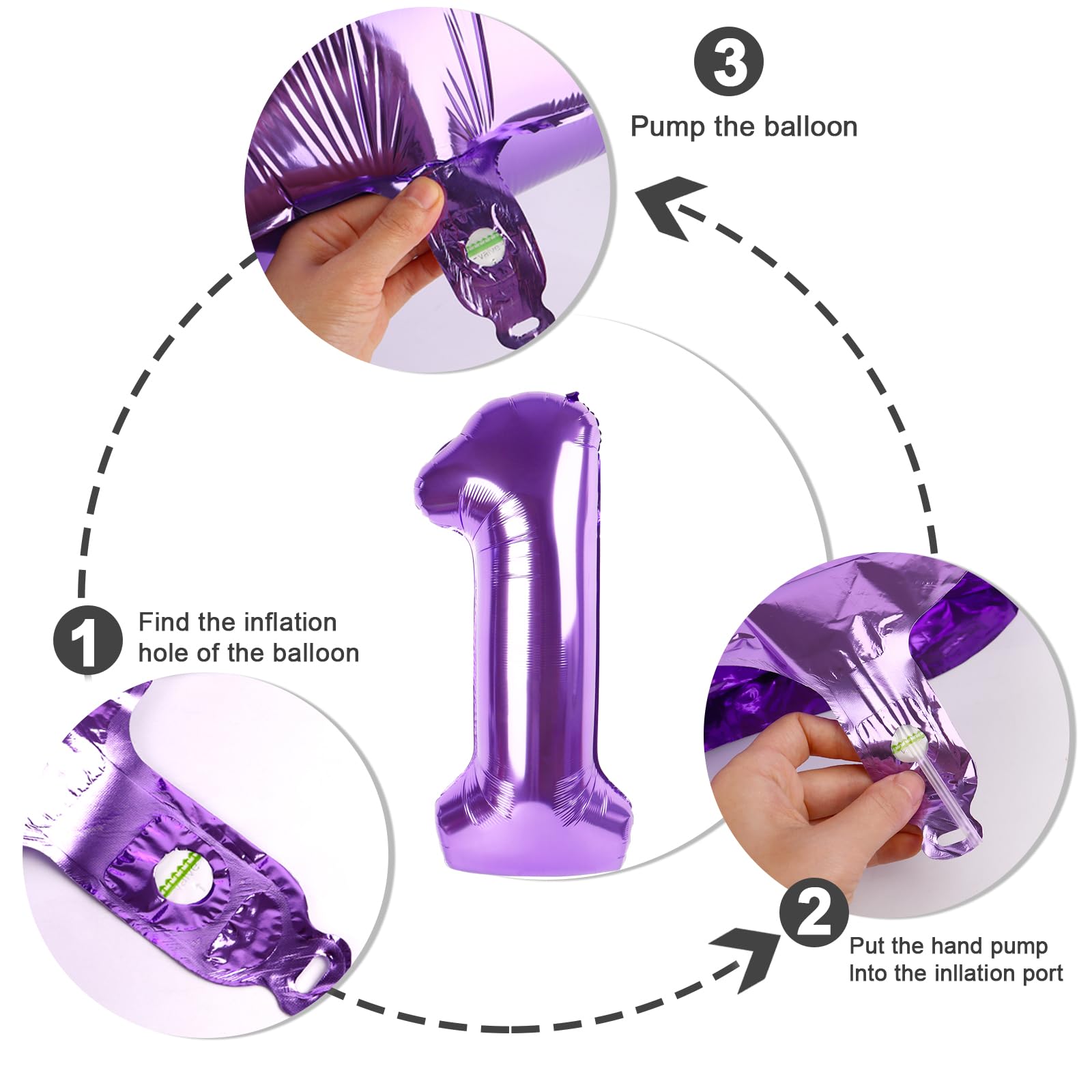 3
Pump the balloon

1
Find the inflation hole of the balloon

2
Put the hand pump Into the inllation port