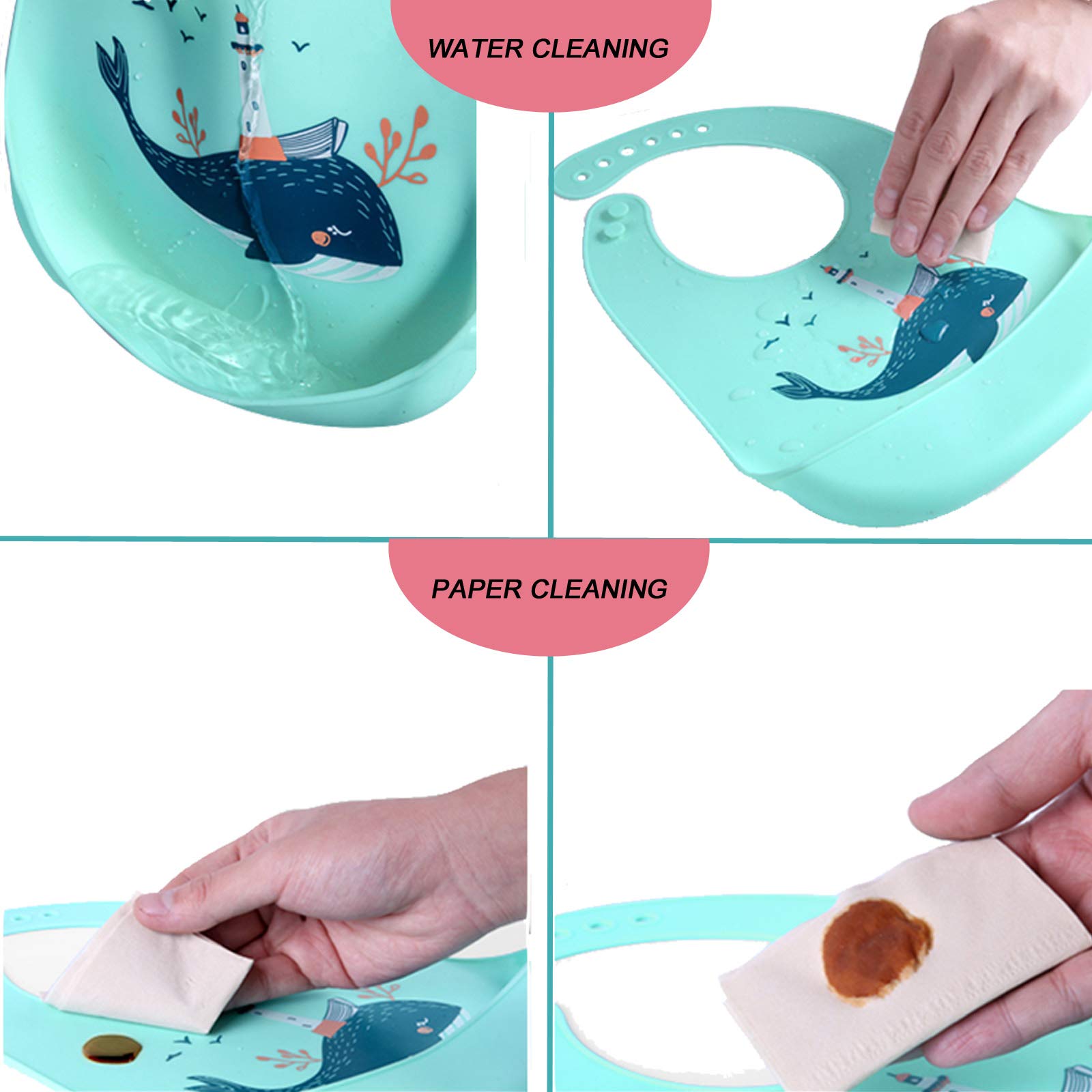 WATER CLEANING

PAPER CLEANING