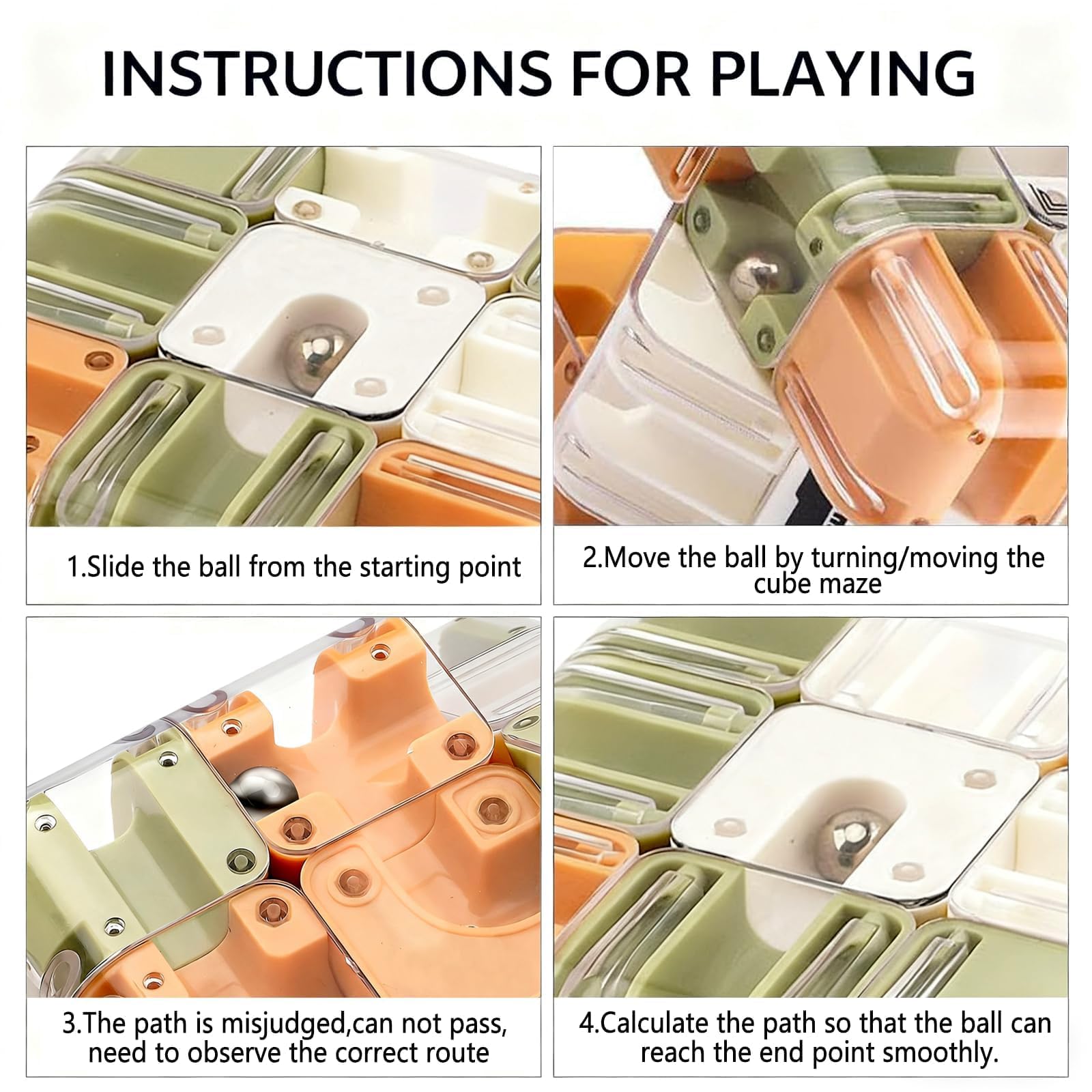 INSTRUCTIONS FOR PLAYING

1.Slide the ball from the starting point

2.Move the ball by turning/moving the cube maze

3.The path is misjudged,can not pass, need to observe the correct route

4.Calculate the path so that the ball can reach the end point smoothly.