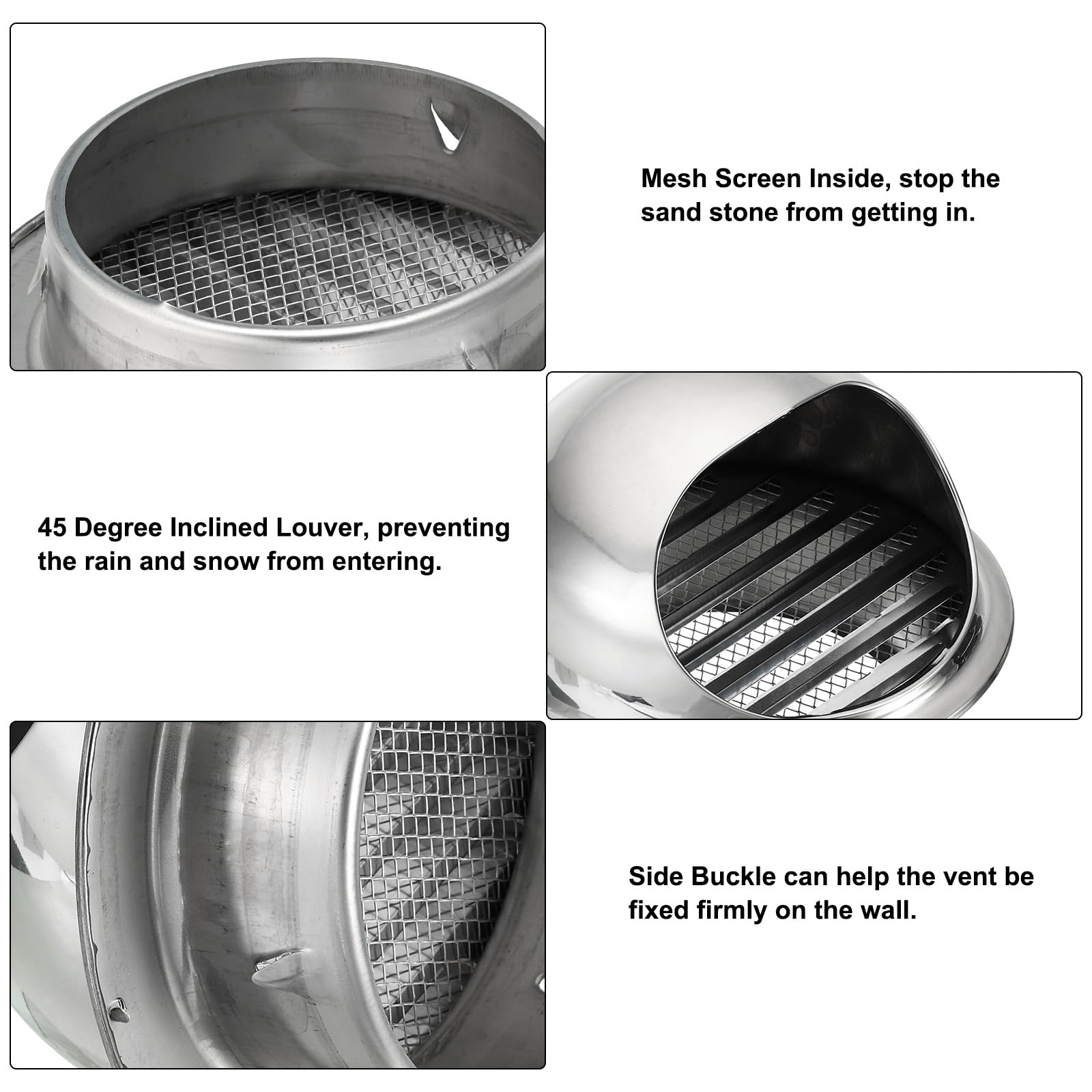 Mesh Screen Inside, stop the sand stone from getting in.

45 Degree Inclined Louver, preventing the rain and snow from entering.

Side Buckle can help the vent be fixed firmly on the wall.