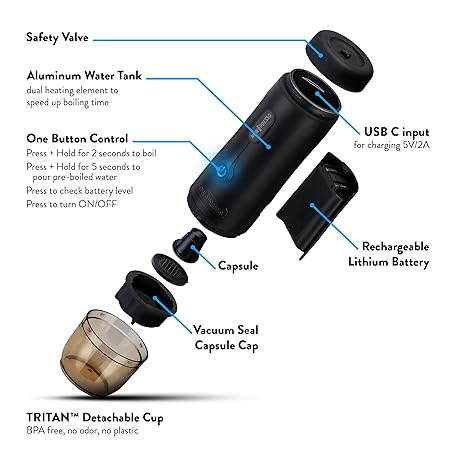 Safety Valve

Aluminum Water Tank
dual heating element to speed up boiling time

One Button Control
Press + Hold for 2 seconds to boil
Press + Hold for 5 seconds to pour pre-boiled water
Press to check battery level
Press to turn ON/OFF

USB C input
for charging 5V/2A

Rechargeable Lithium Battery

Capsule

Vacuum Seal Capsule Cap

TRITAN™ Detachable Cup
BPA free, no odor, no plastic