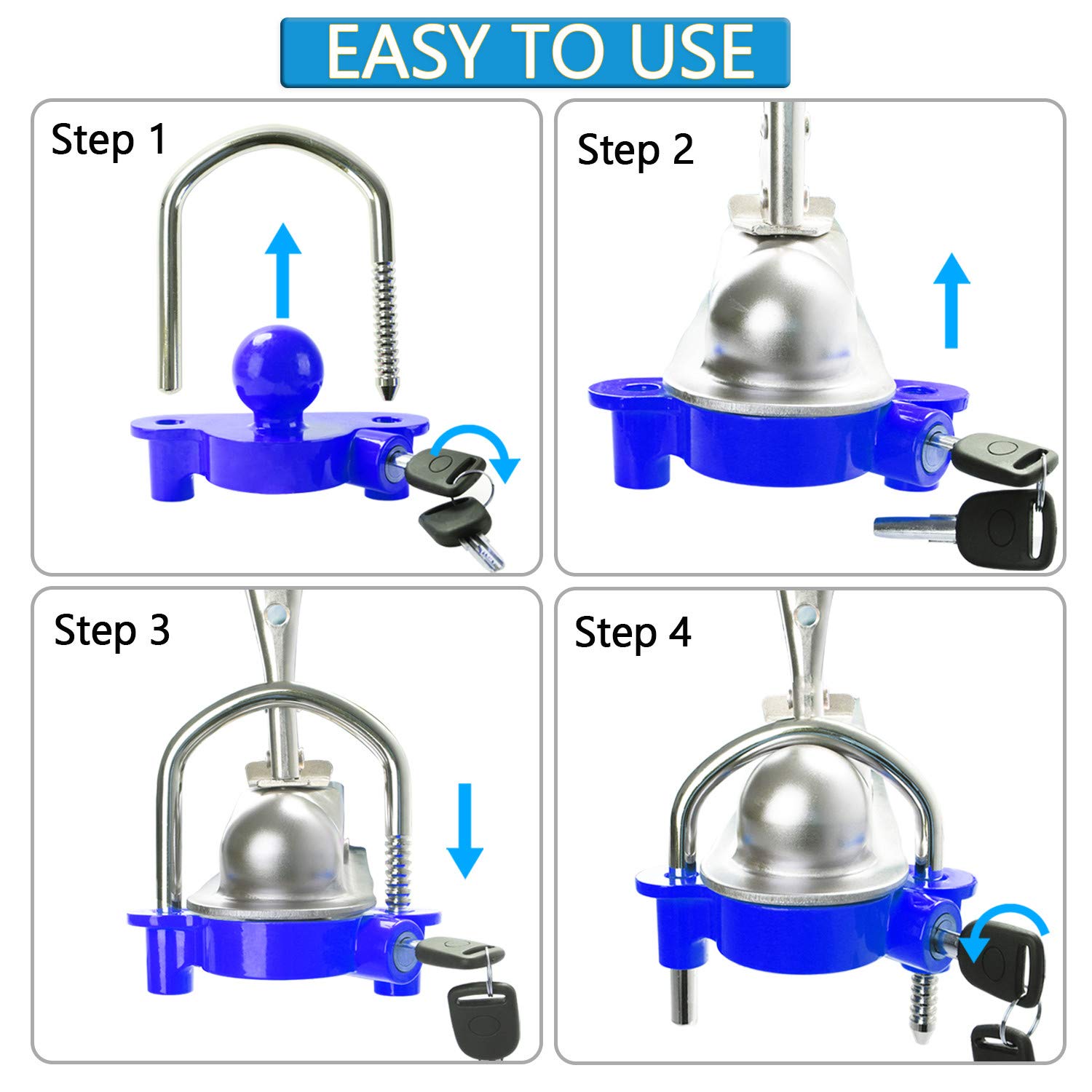 EASY TO USE

Step 1

Step 2

Step 3

Step 4