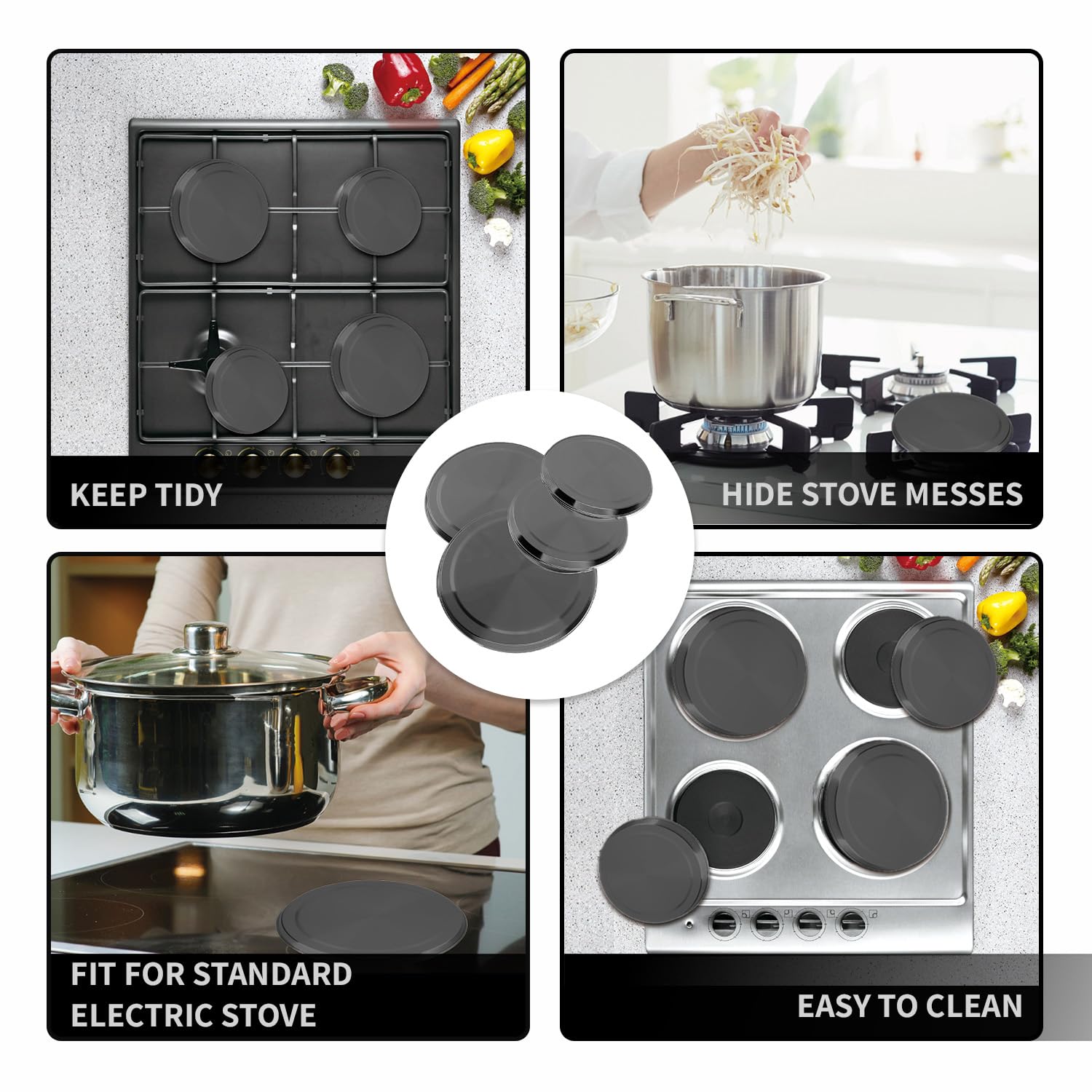 KEEP TIDY

HIDE STOVE MESSES

FIT FOR STANDARD ELECTRIC STOVE

EASY TO CLEAN