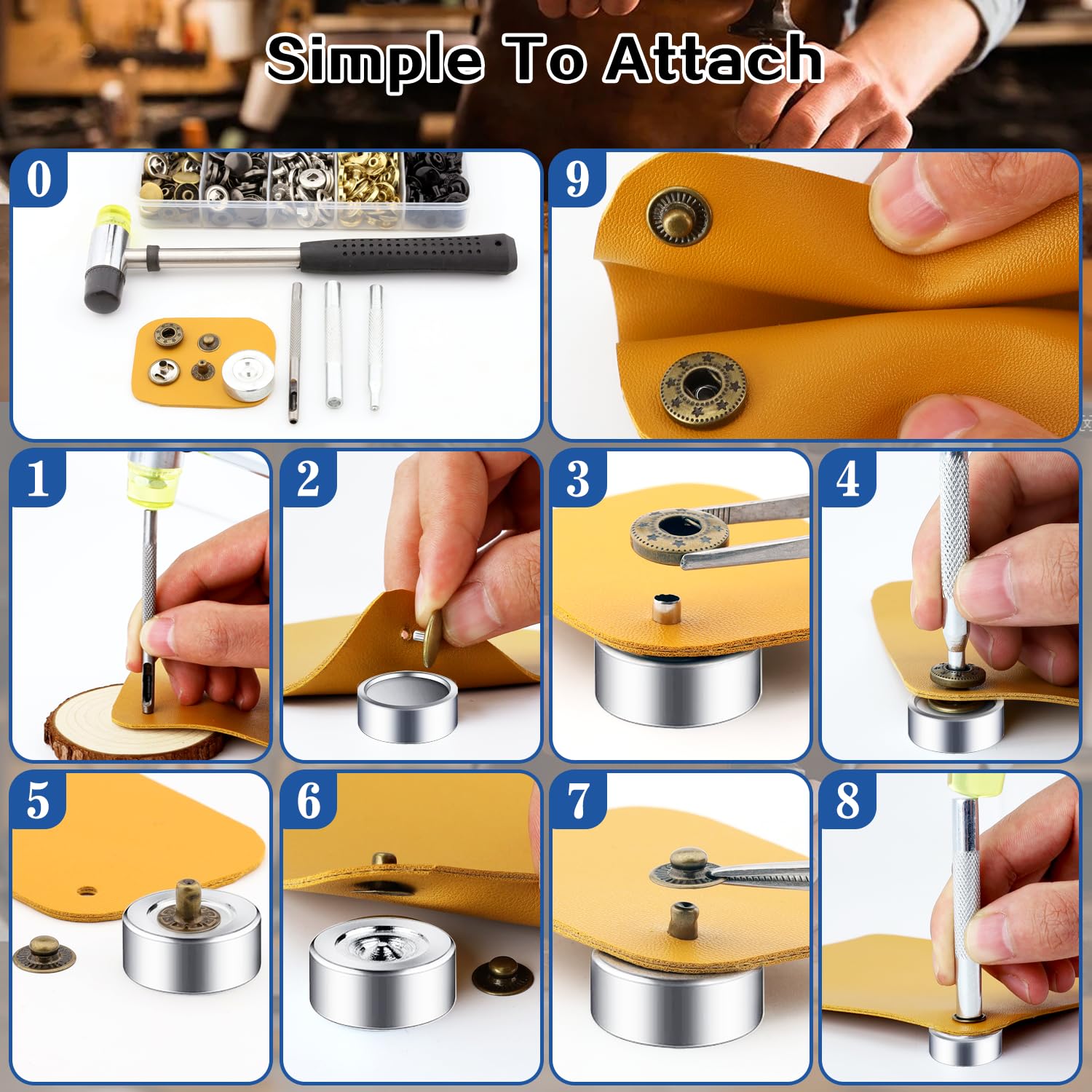 Simple To Attach

0

9

1

2

3

4

5

6

7

8