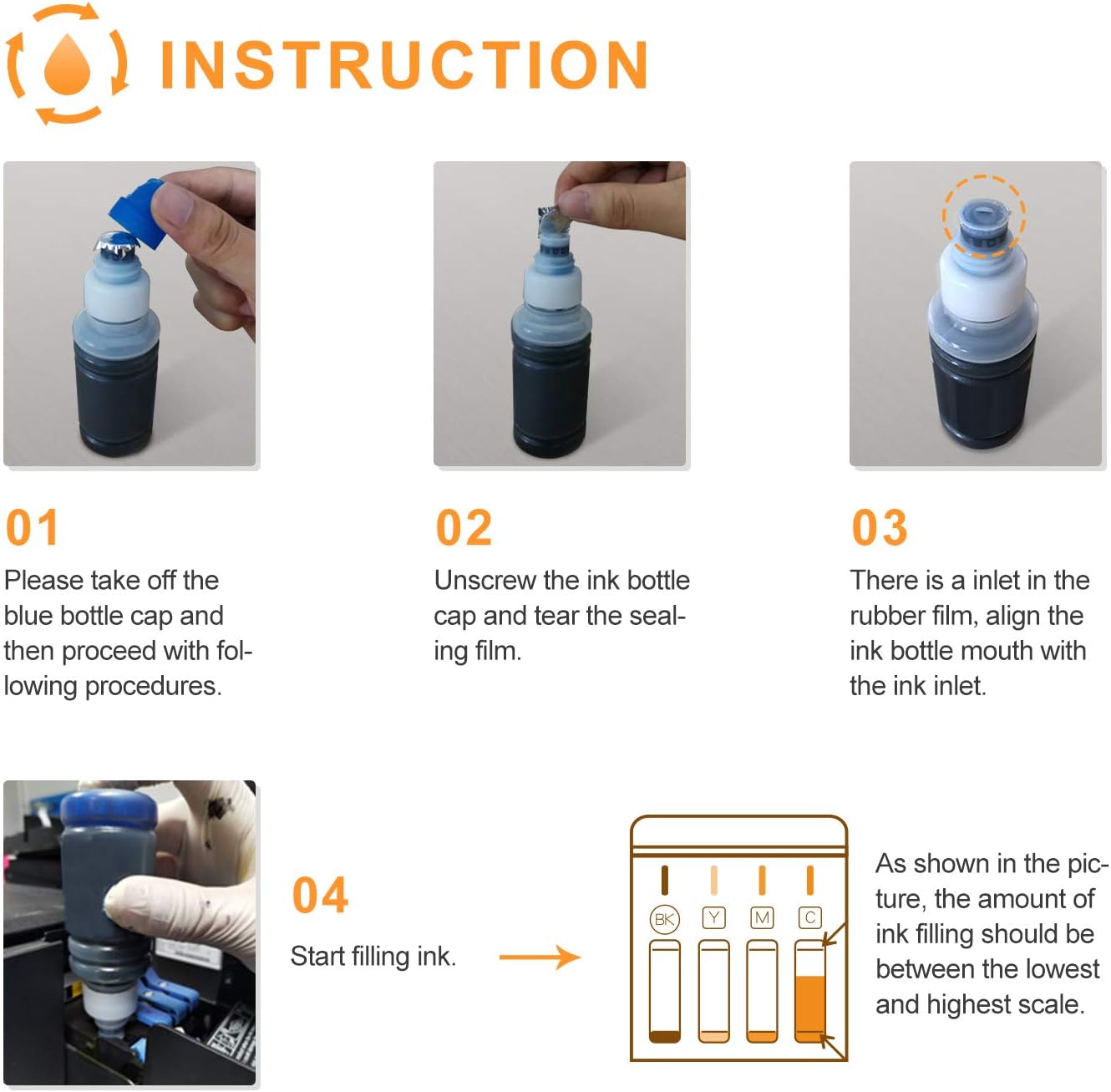 INSTRUCTION

01

Please take off the blue bottle cap and then proceed with following procedures.

02

Unscrew the ink bottle cap and tear the sealing film.

03

There is a inlet in the rubber film, align the ink bottle mouth with the ink inlet.

04

Start filling ink.

BK Y M C

As shown in the picture, the amount of ink filling should be between the lowest and highest scale.