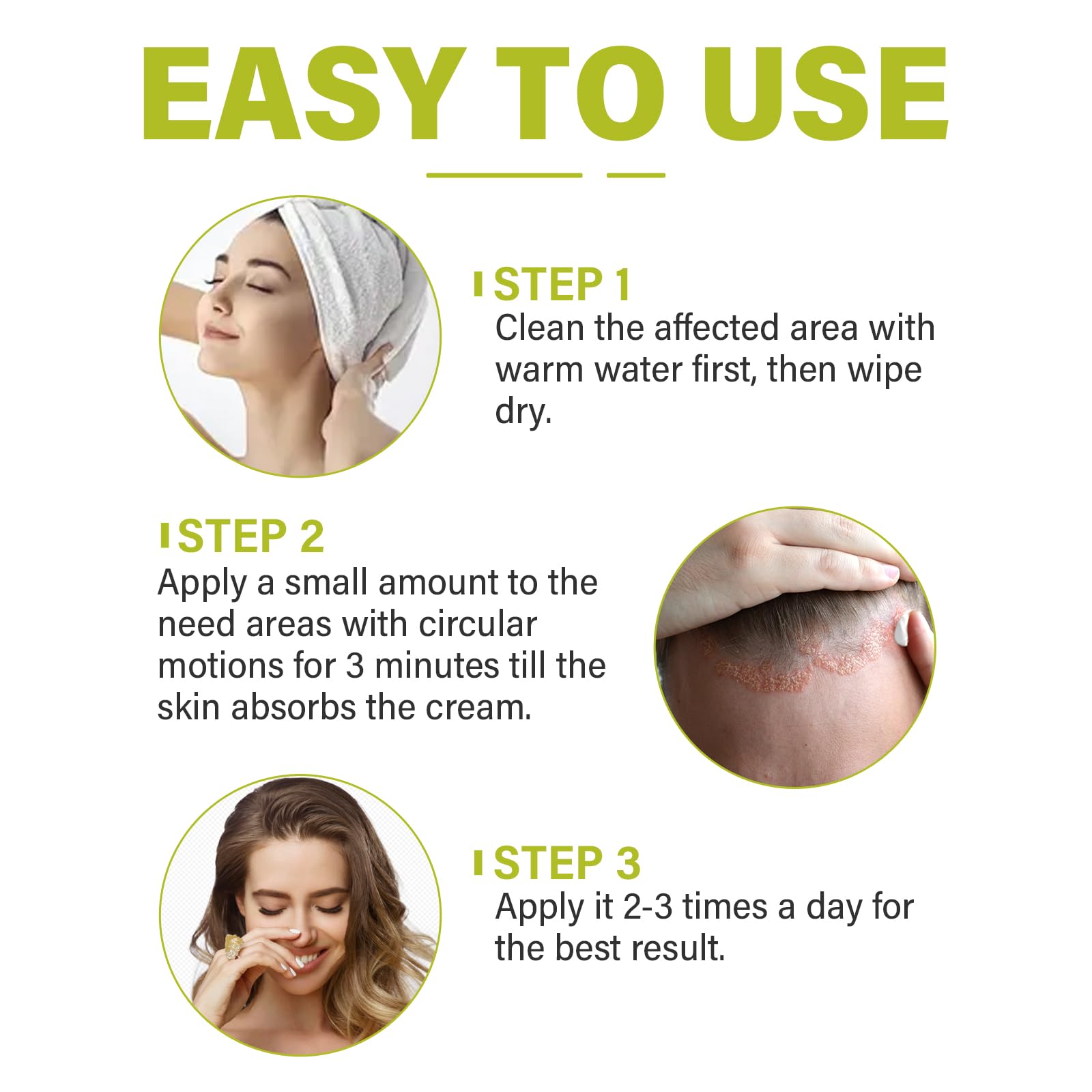 EASY TO USE

STEP 1
Clean the affected area with warm water first, then wipe dry.

STEP 2
Apply a small amount to the need areas with circular motions for 3 minutes till the skin absorbs the cream.

STEP 3
Apply it 2-3 times a day for the best result.