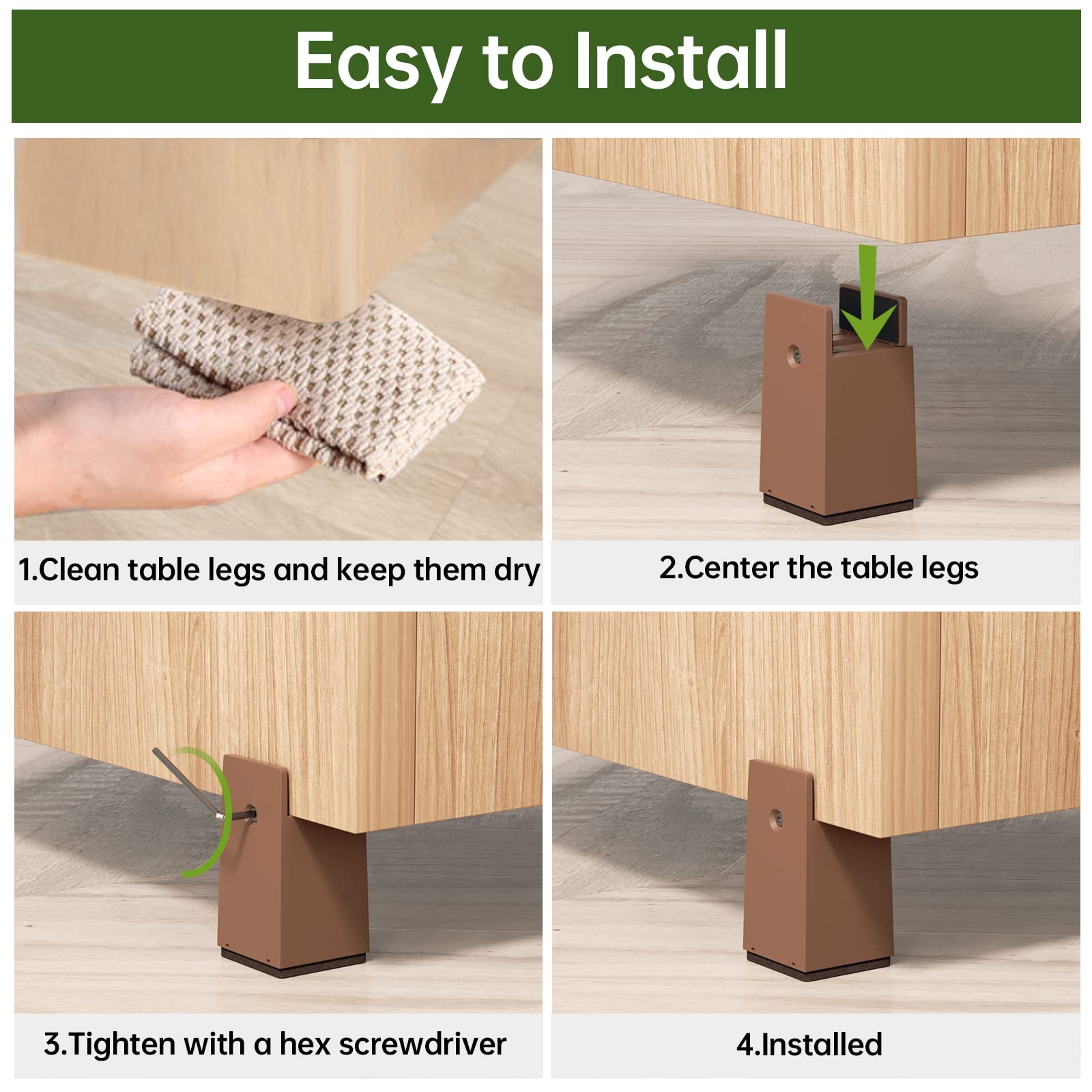 Easy to Install

1.Clean table legs and keep them dry

2.Center the table legs

3.Tighten with a hex screwdriver

4.Installed