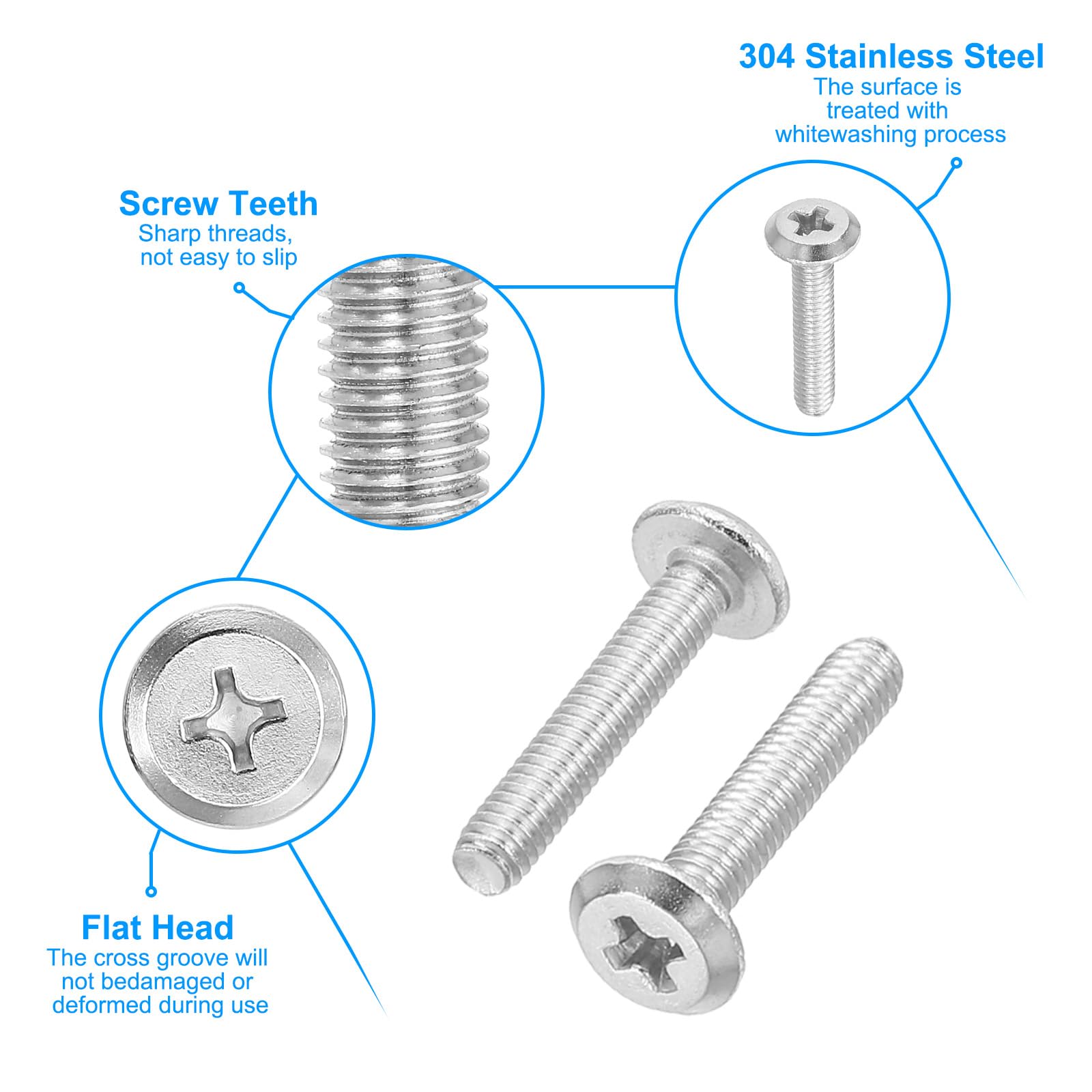 304 Stainless Steel
The surface is treated with whitewashing process

Screw Teeth
Sharp threads, not easy to slip

Flat Head
The cross groove will not bedamaged or deformed during use