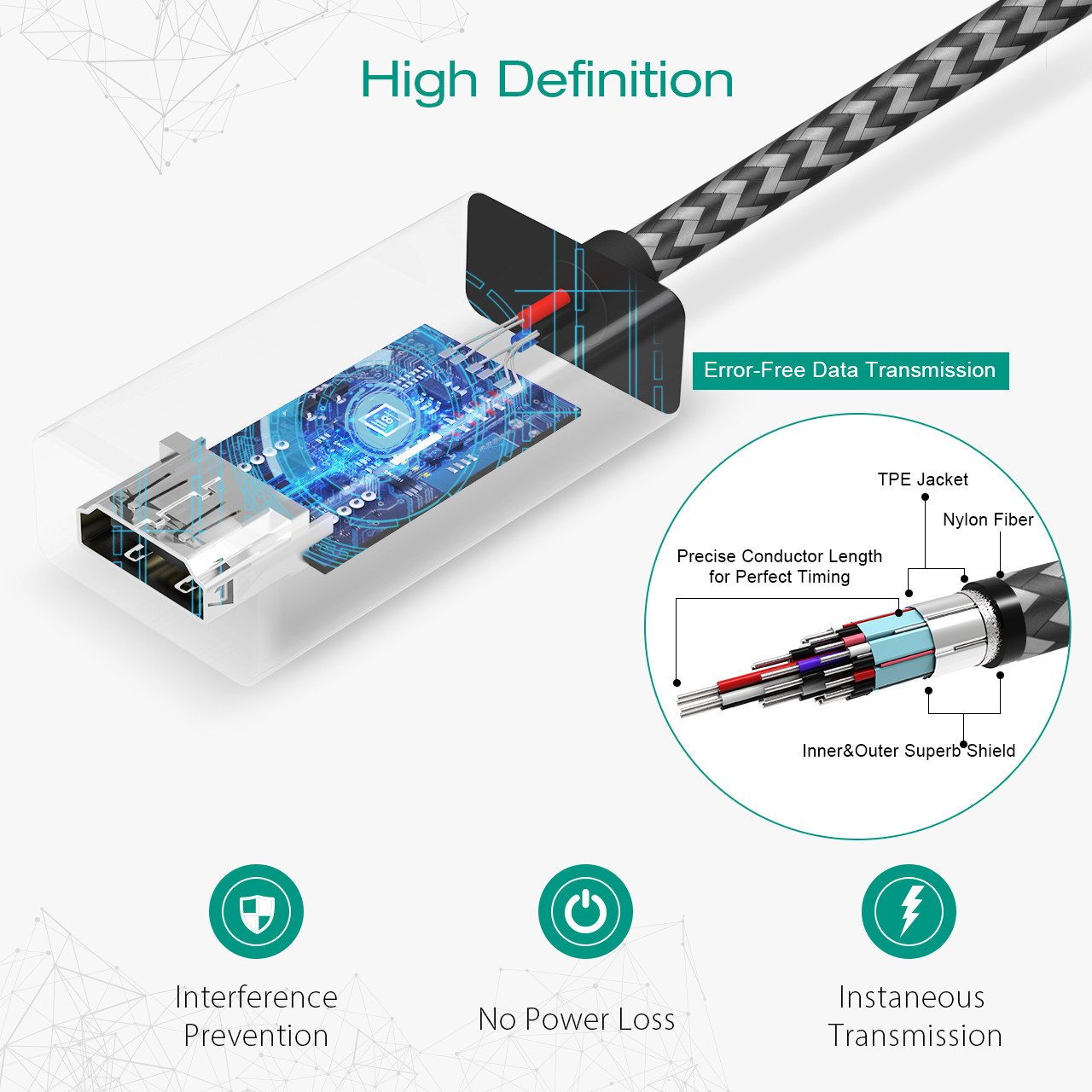 High Definition

Error-Free Data Transmission

TPE Jacket

Nylon Fiber

Precise Conductor Length for Perfect Timing

Inner&Outer Superb Shield

Interference Prevention

No Power Loss

Instaneous Transmission