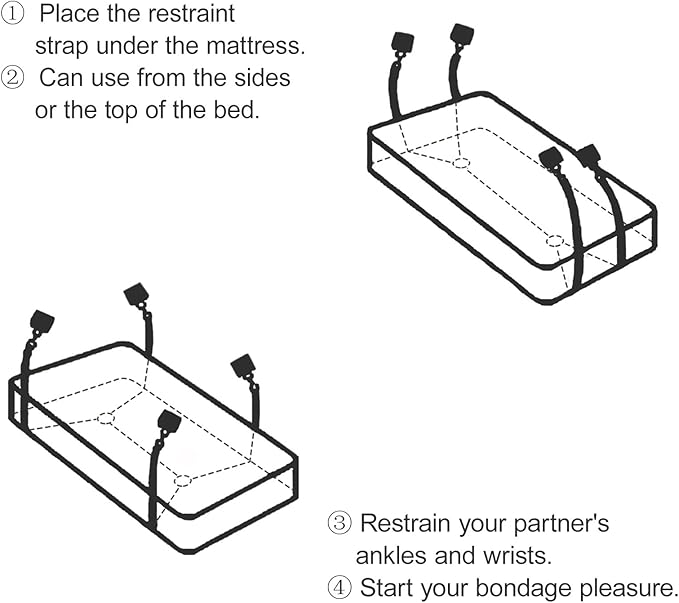 ① Place the restraint strap under the mattress.
② Can use from the sides or the top of the bed.

③ Restrain your partner's ankles and wrists.
④ Start your bondage pleasure.