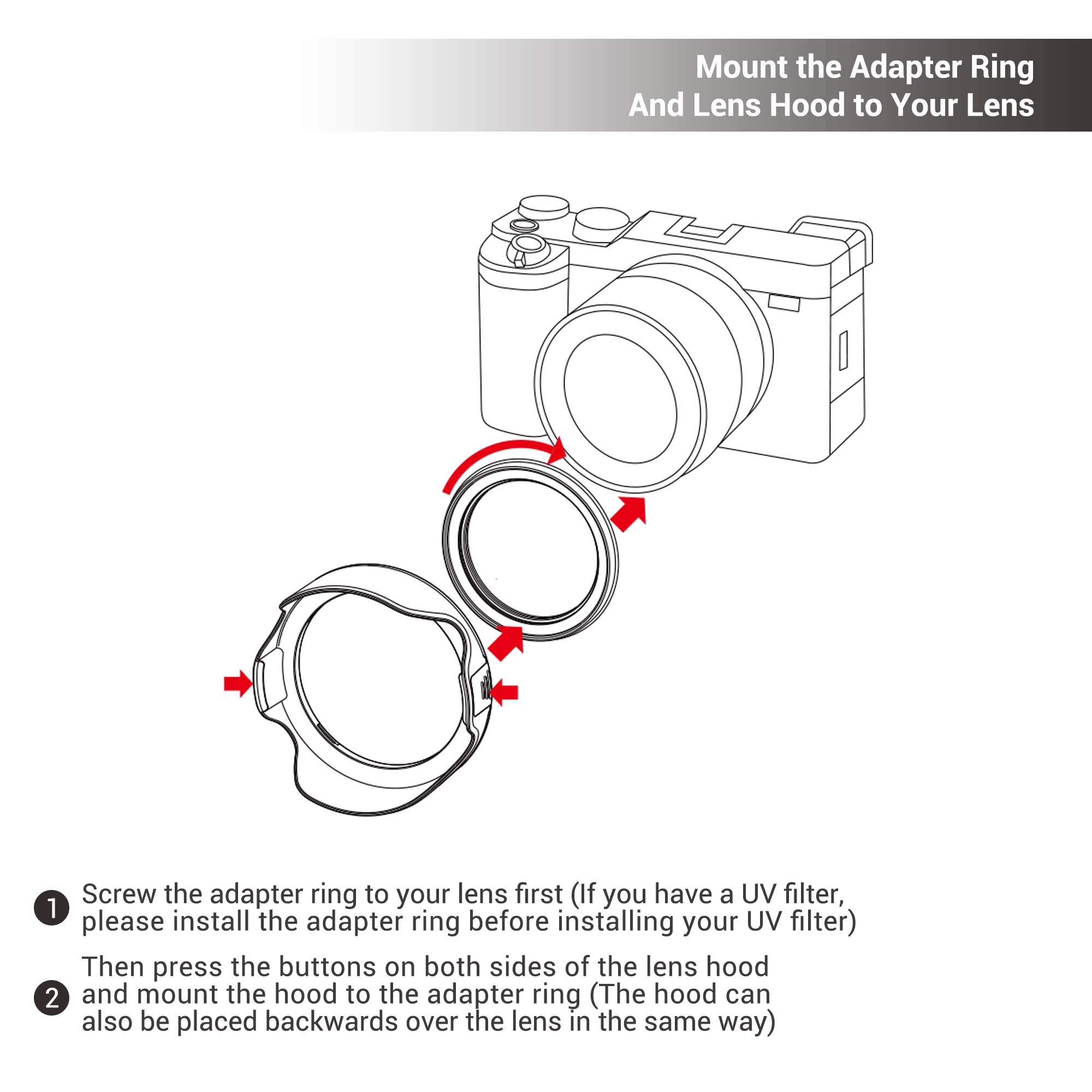 Mount the Adapter Ring
And Lens Hood to Your Lens

1 Screw the adapter ring to your lens first (If you have a UV filter, please install the adapter ring before installing your UV filter)

2 Then press the buttons on both sides of the lens hood and mount the hood to the adapter ring (The hood can also be placed backwards over the lens in the same way)