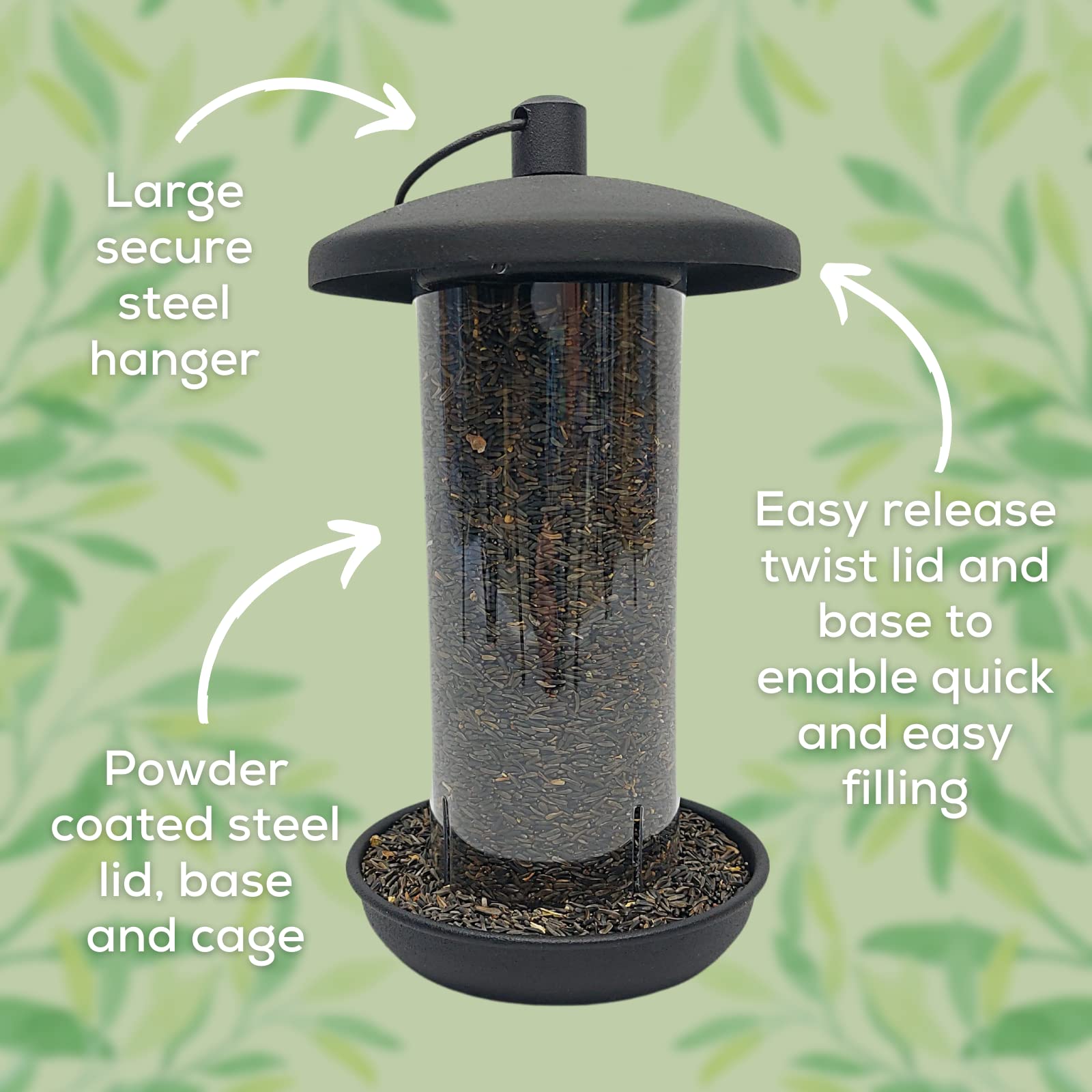 Large secure steel hanger

Easy release twist lid and base to enable quick and easy filling

Powder coated steel lid, base and cage