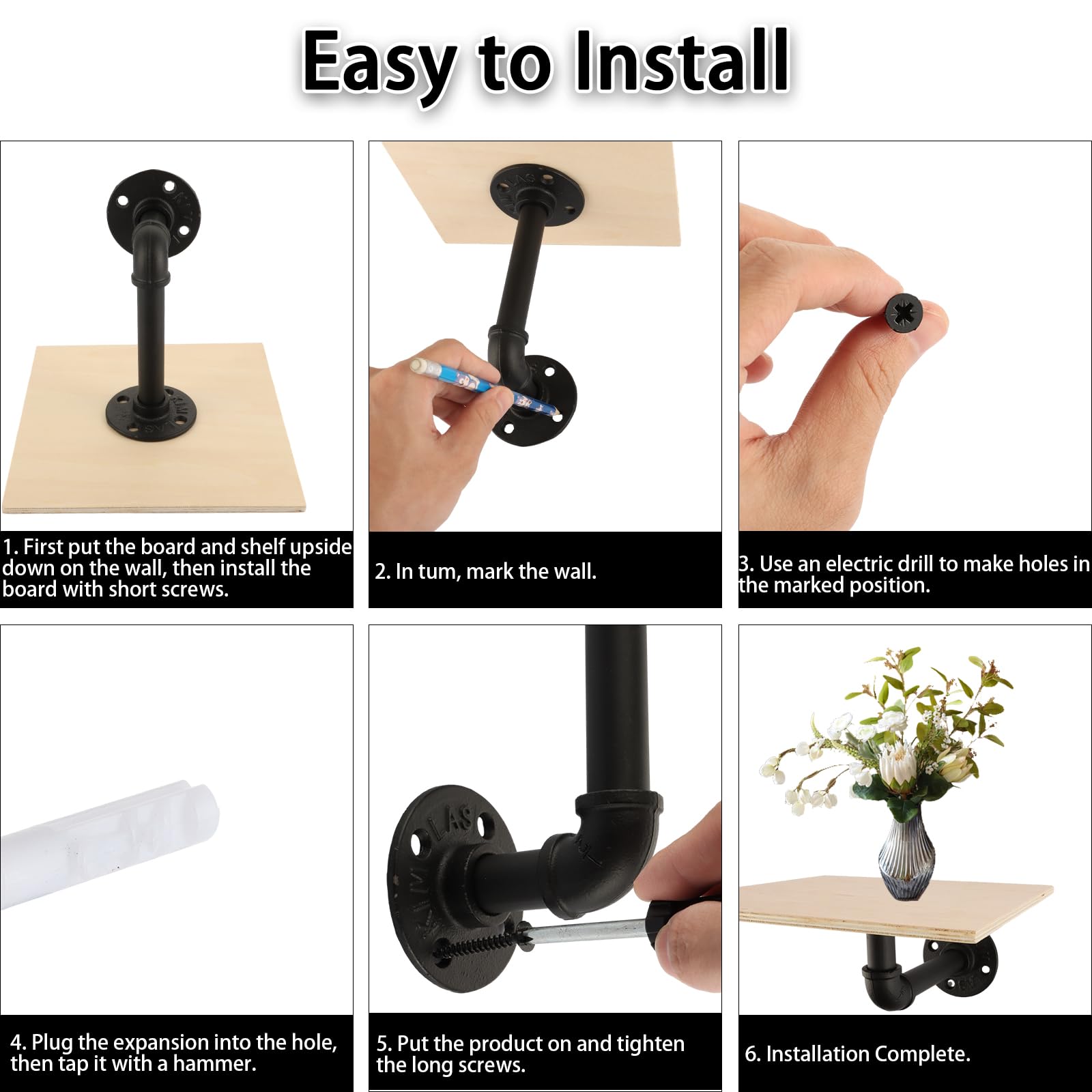 Easy to Install

1. First put the board and shelf upside down on the wall, then install the board with short screws.

2. In tum, mark the wall.

3. Use an electric drill to make holes in the marked position.

4. Plug the expansion into the hole, then tap it with a hammer.

5. Put the product on and tighten the long screws.

6. Installation Complete.