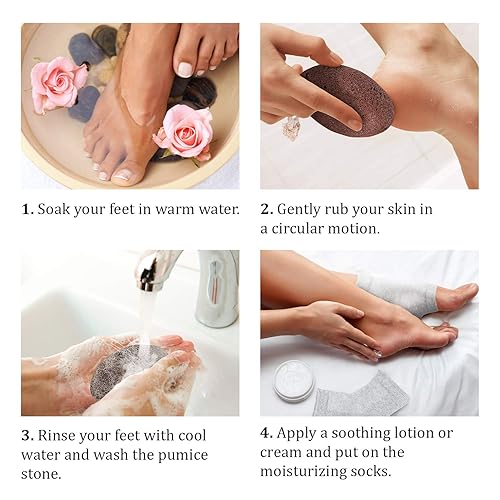 1. Soak your feet in warm water.

2. Gently rub your skin in a circular motion.

3. Rinse your feet with cool water and wash the pumice stone.

4. Apply a soothing lotion or cream and put on the moisturizing socks.