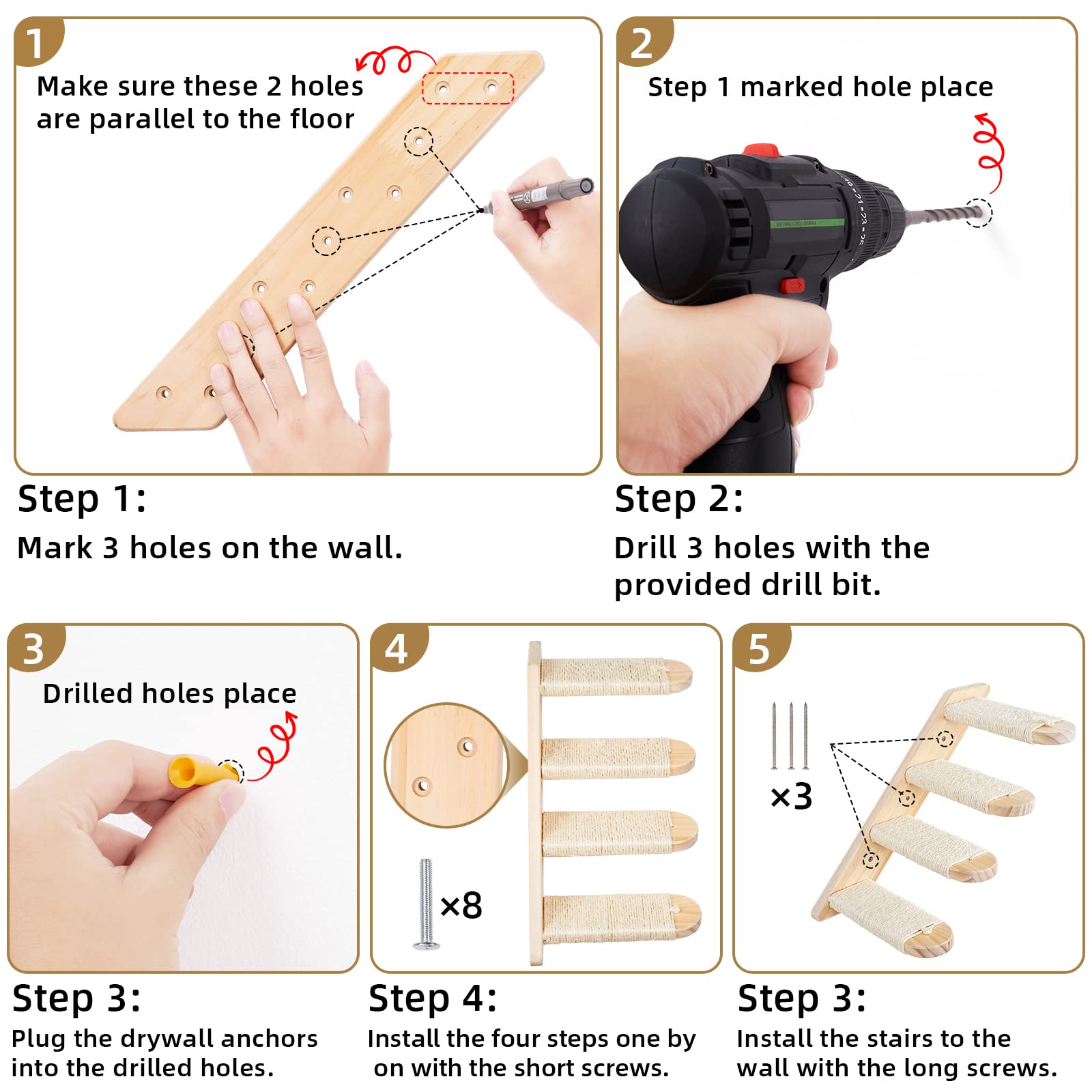 1

Make sure these 2 holes are parallel to the floor

Step 1:

Mark 3 holes on the wall.

2

Step 1 marked hole place

Step 2:

Drill 3 holes with the provided drill bit.

3

Drilled holes place

Step 3:

Plug the drywall anchors into the drilled holes.

4

×8

Step 4:

Install the four steps one by on with the short screws.

5

×3

Step 3:

Install the stairs to the wall with the long screws.