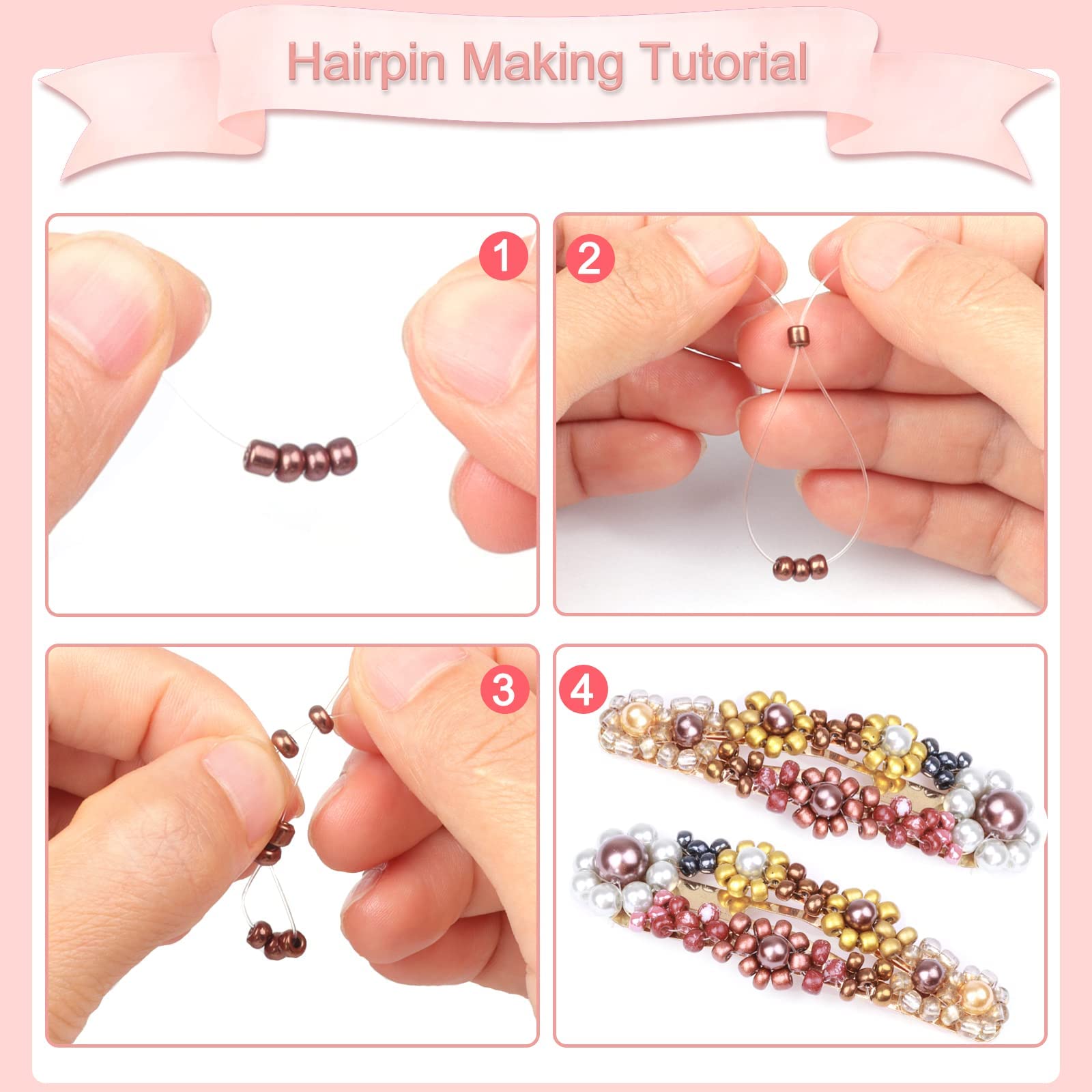 Hairpin Making Tutorial

1

2

3

4