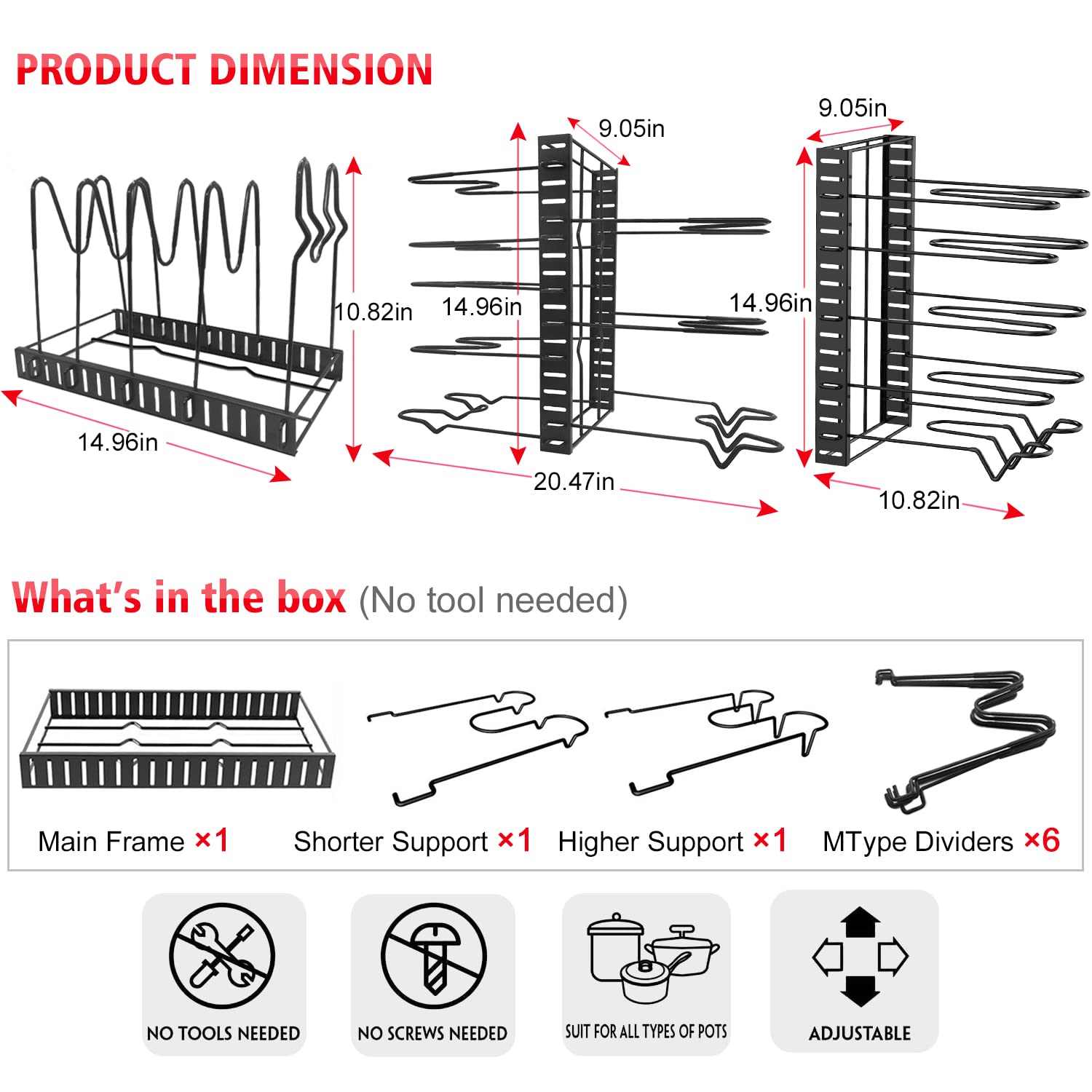 PRODUCT DIMENSION

10.82in
14.96in

9.05in
14.96in
20.47in

9.05in
14.96in
10.82in

What's in the box (No tool needed)

Main Frame ×1
Shorter Support ×1
Higher Support ×1
MType Dividers ×6

NO TOOLS NEEDED
NO SCREWS NEEDED
SUIT FOR ALL TYPES OF POTS
ADJUSTABLE