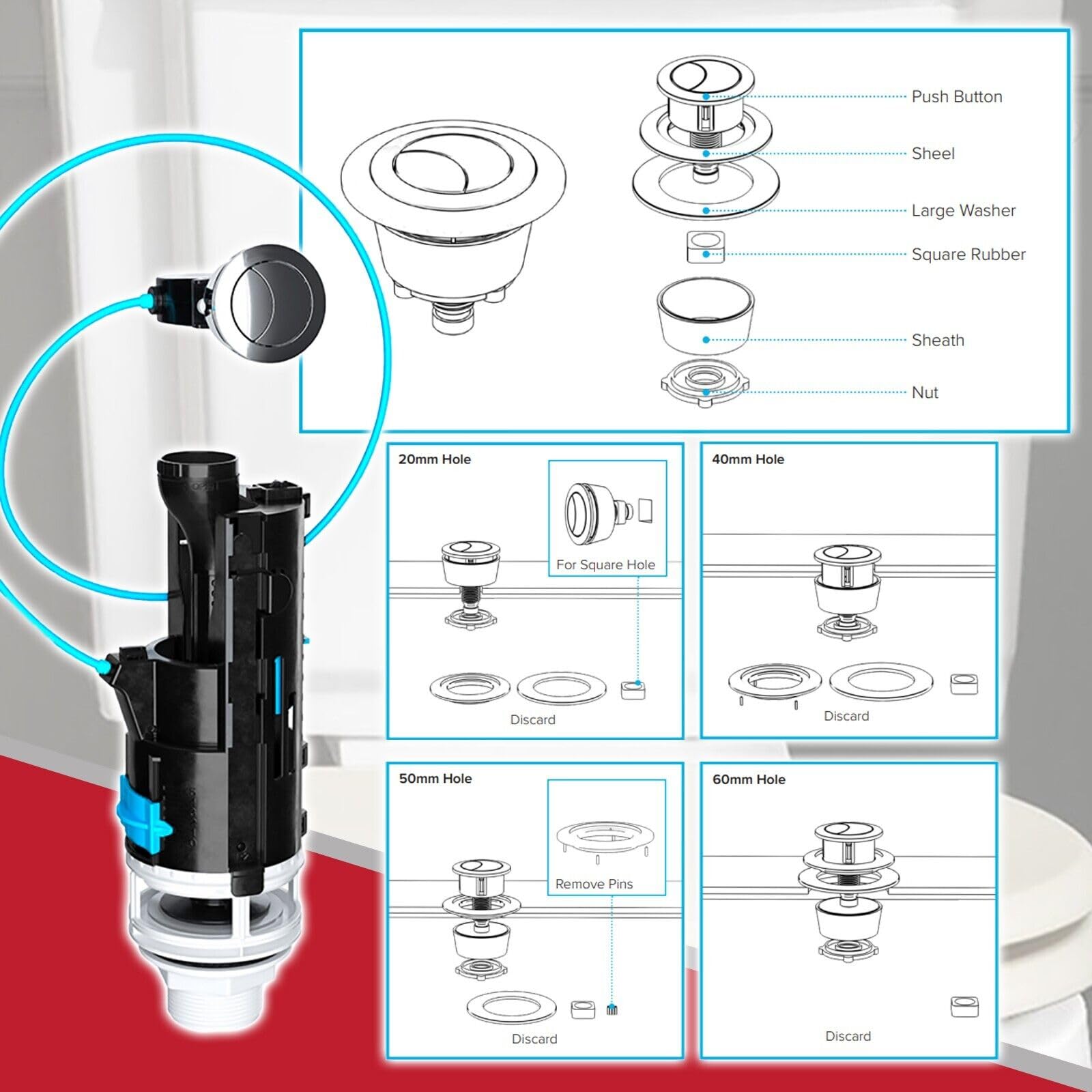 Push Button

Sheel

Large Washer

Square Rubber

Sheath

Nut

20mm Hole

For Square Hole

Discard

40mm Hole

Discard

50mm Hole

Remove Pins

Discard

60mm Hole

Discard