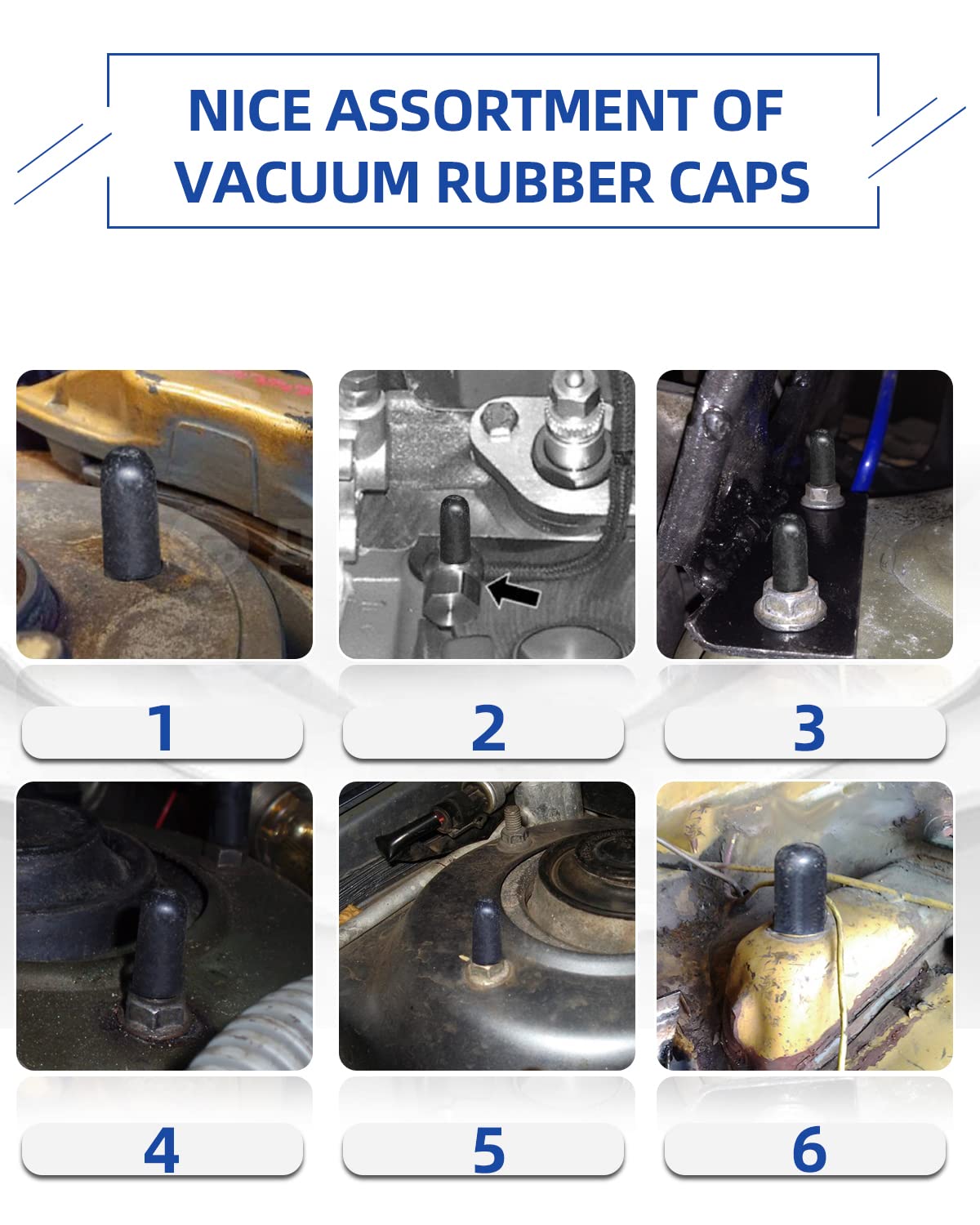 NICE ASSORTMENT OF VACUUM RUBBER CAPS

1

2

3

4

5

6