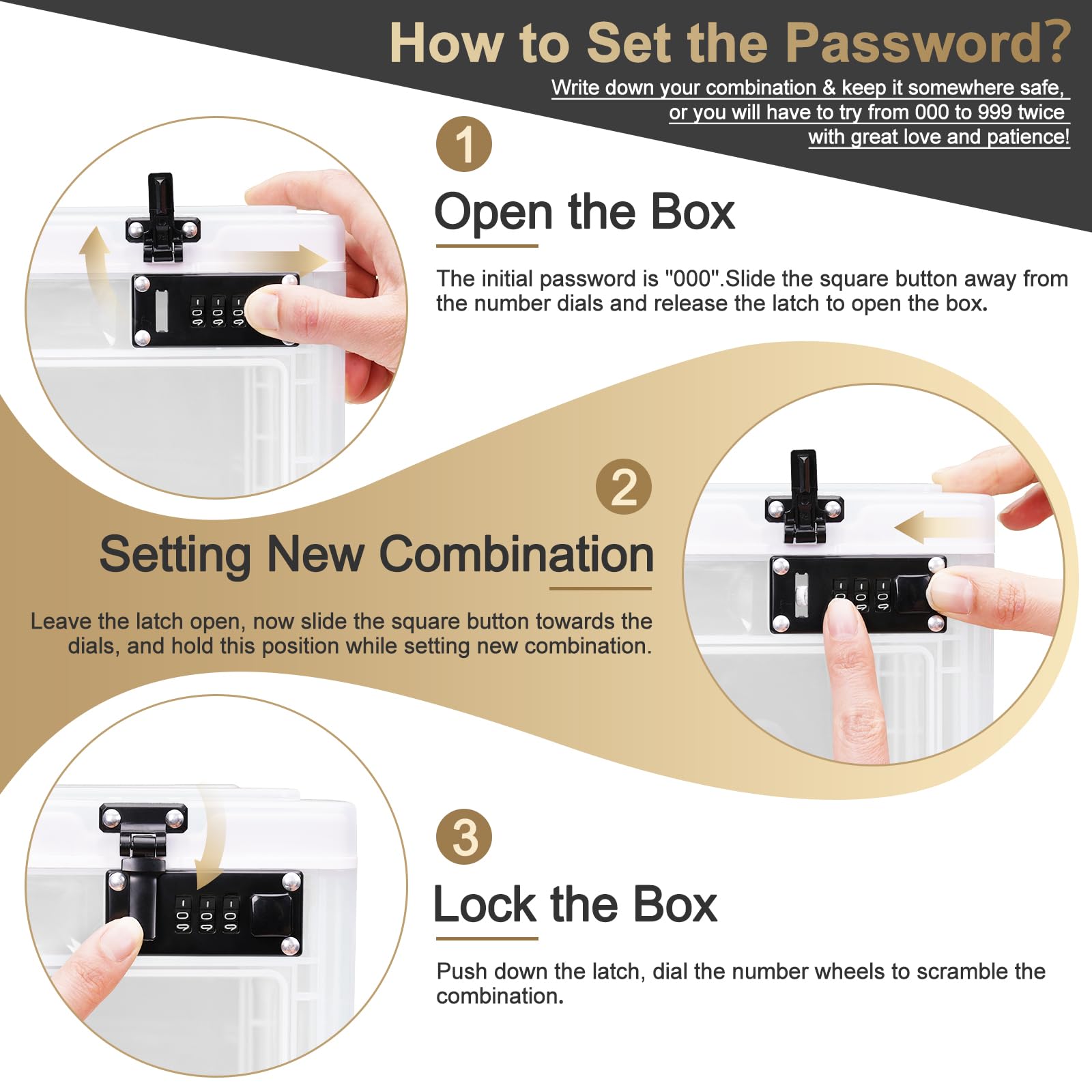 How to Set the Password?

Write down your combination & keep it somewhere safe, or you will have to try from 000 to 999 twice with great love and patience!

1

Open the Box

The initial password is "000".Slide the square button away from the number dials and release the latch to open the box.

2

Setting New Combination

Leave the latch open, now slide the square button towards the dials, and hold this position while setting new combination.

3

Lock the Box

Push down the latch, dial the number wheels to scramble the combination.