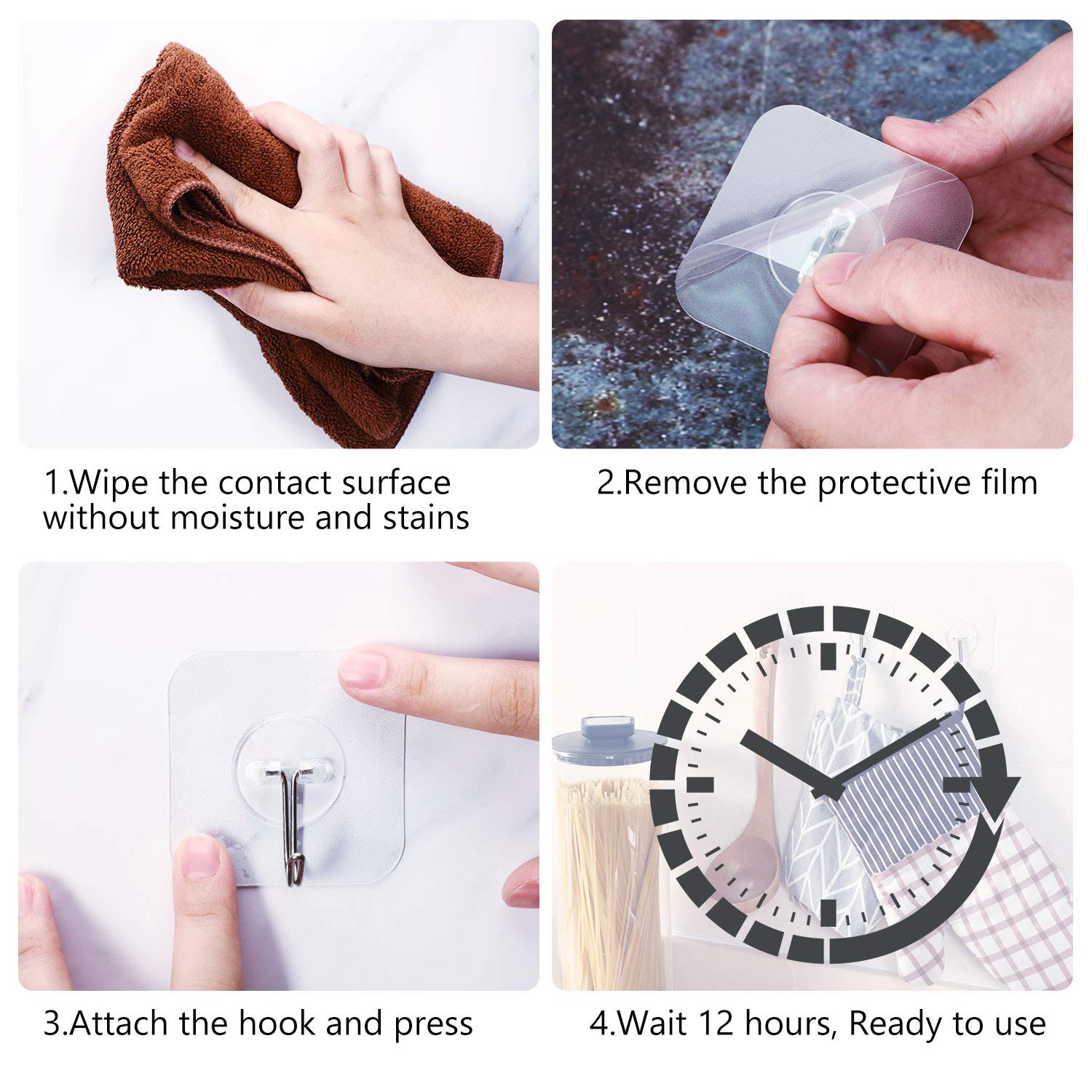 1.Wipe the contact surface without moisture and stains

2.Remove the protective film

3.Attach the hook and press

4.Wait 12 hours, Ready to use