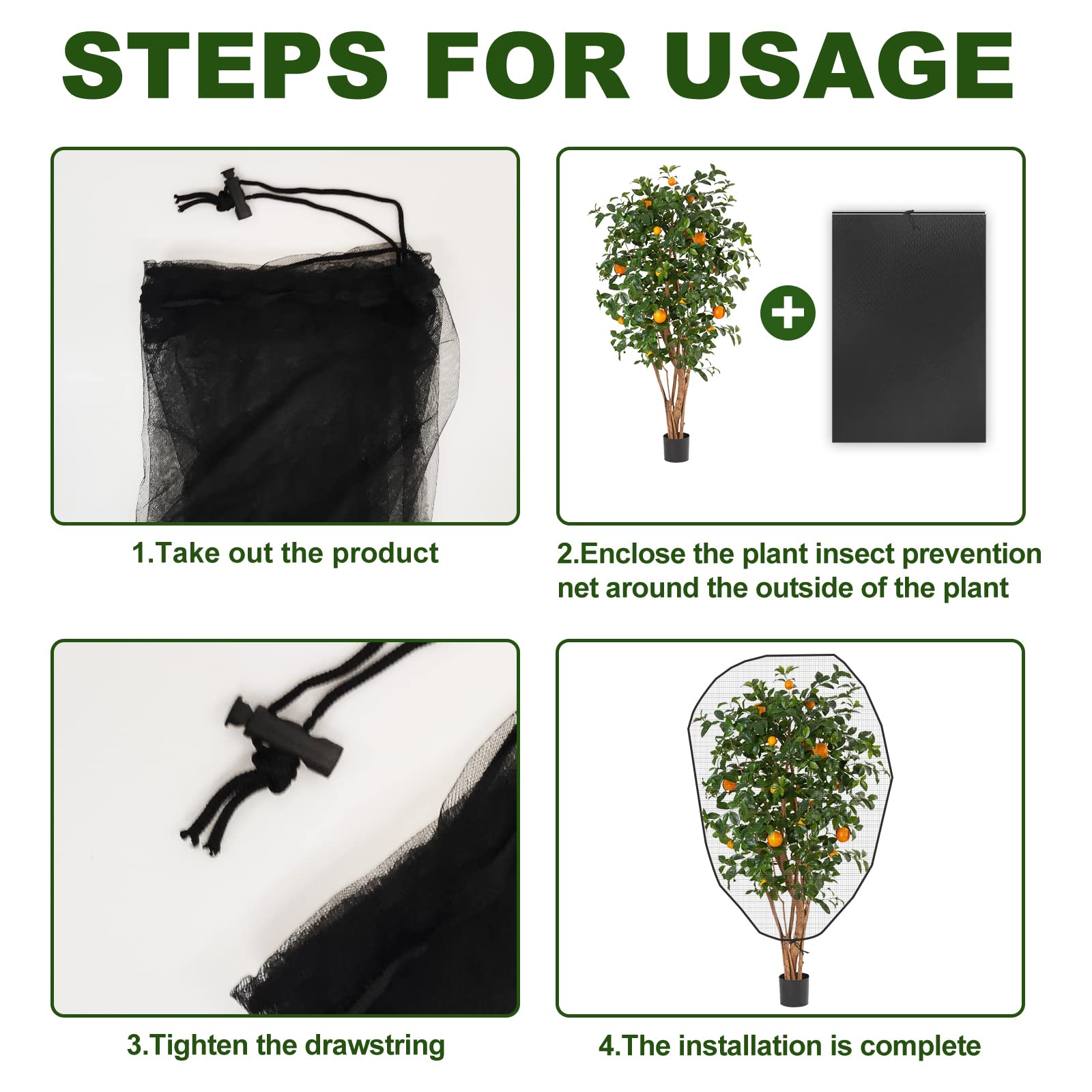 STEPS FOR USAGE

1.Take out the product

2.Enclose the plant insect prevention net around the outside of the plant

3.Tighten the drawstring

4.The installation is complete