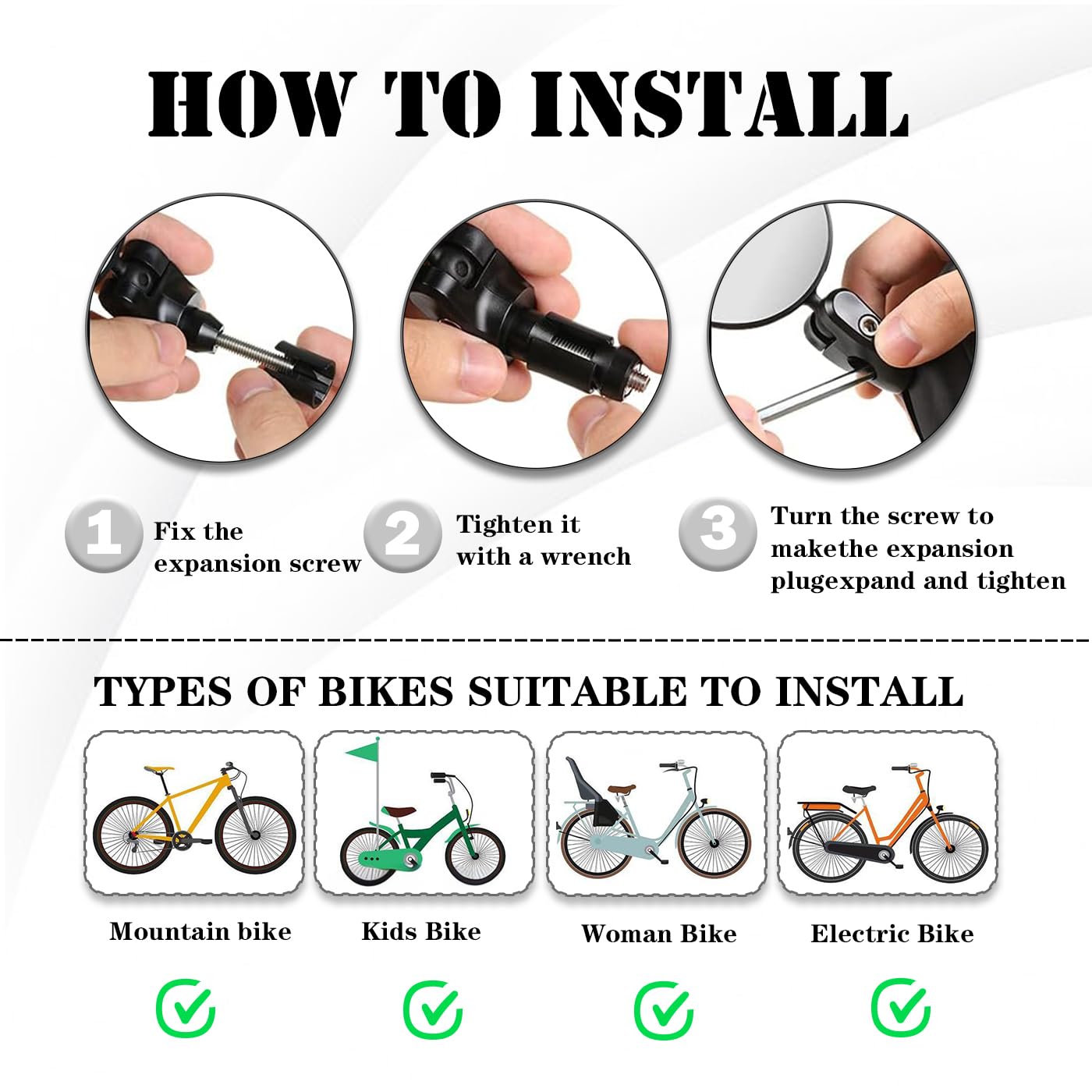 HOW TO INSTALL

1 Fix the expansion screw

2 Tighten it with a wrench

3 Turn the screw to makethe expansion plugexpand and tighten

TYPES OF BIKES SUITABLE TO INSTALL

Mountain bike

Kids Bike

Woman Bike

Electric Bike