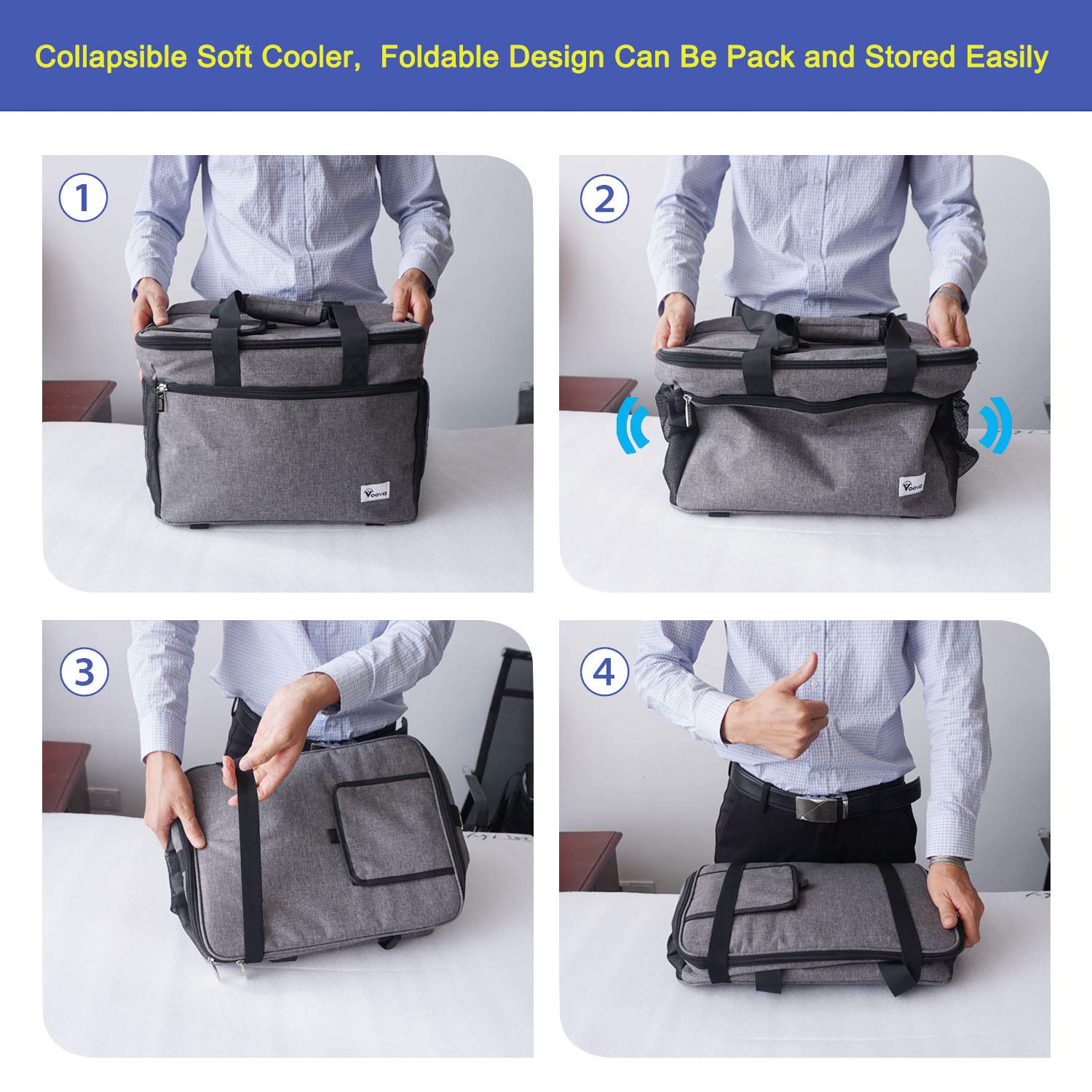 Collapsible Soft Cooler,  Foldable Design Can Be Pack and Stored Easily

1

Voova

2

Voova

3

4