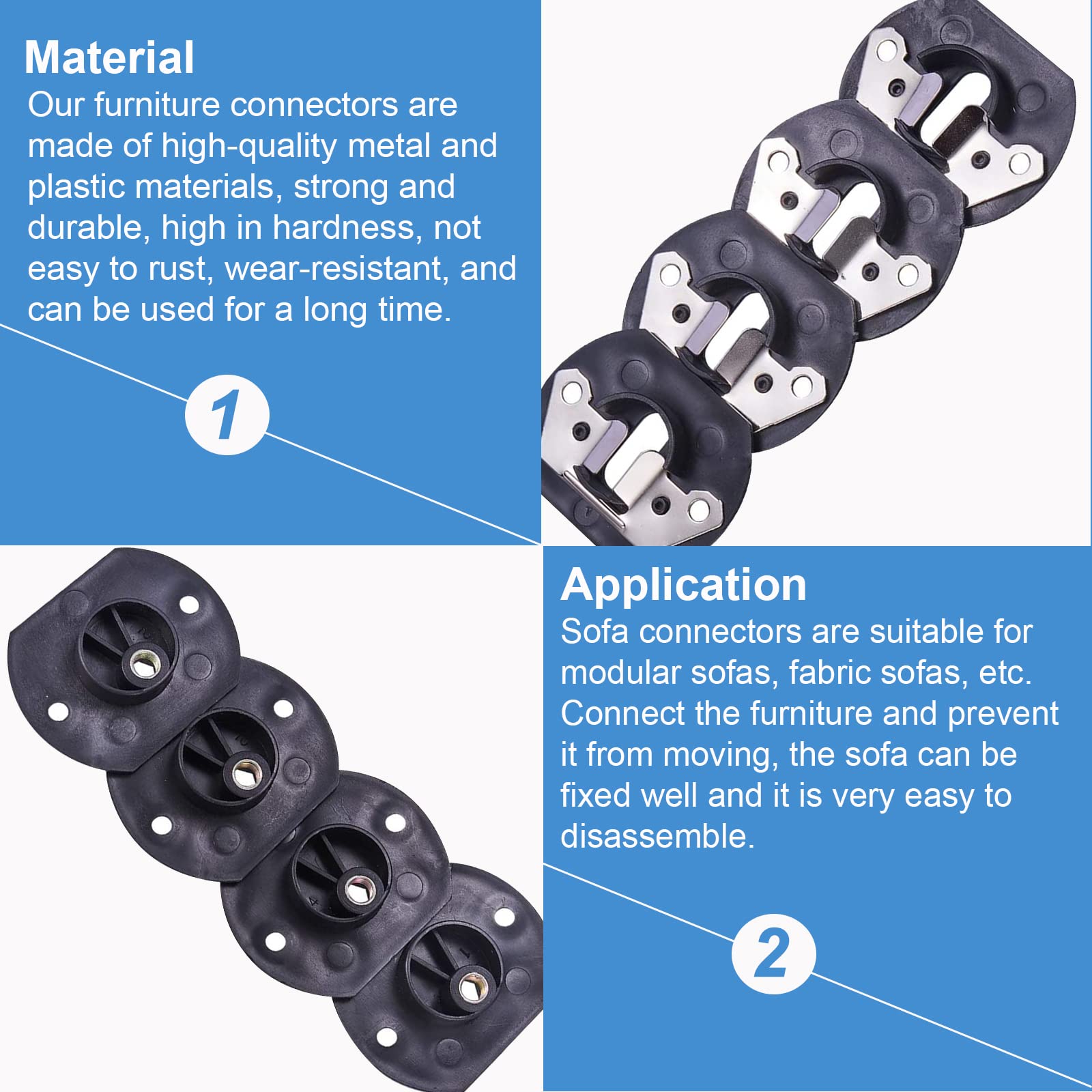 Material
Our furniture connectors are made of high-quality metal and plastic materials, strong and durable, high in hardness, not easy to rust, wear-resistant, and can be used for a long time.

1

Application
Sofa connectors are suitable for modular sofas, fabric sofas, etc. Connect the furniture and prevent it from moving, the sofa can be fixed well and it is very easy to disassemble.

2