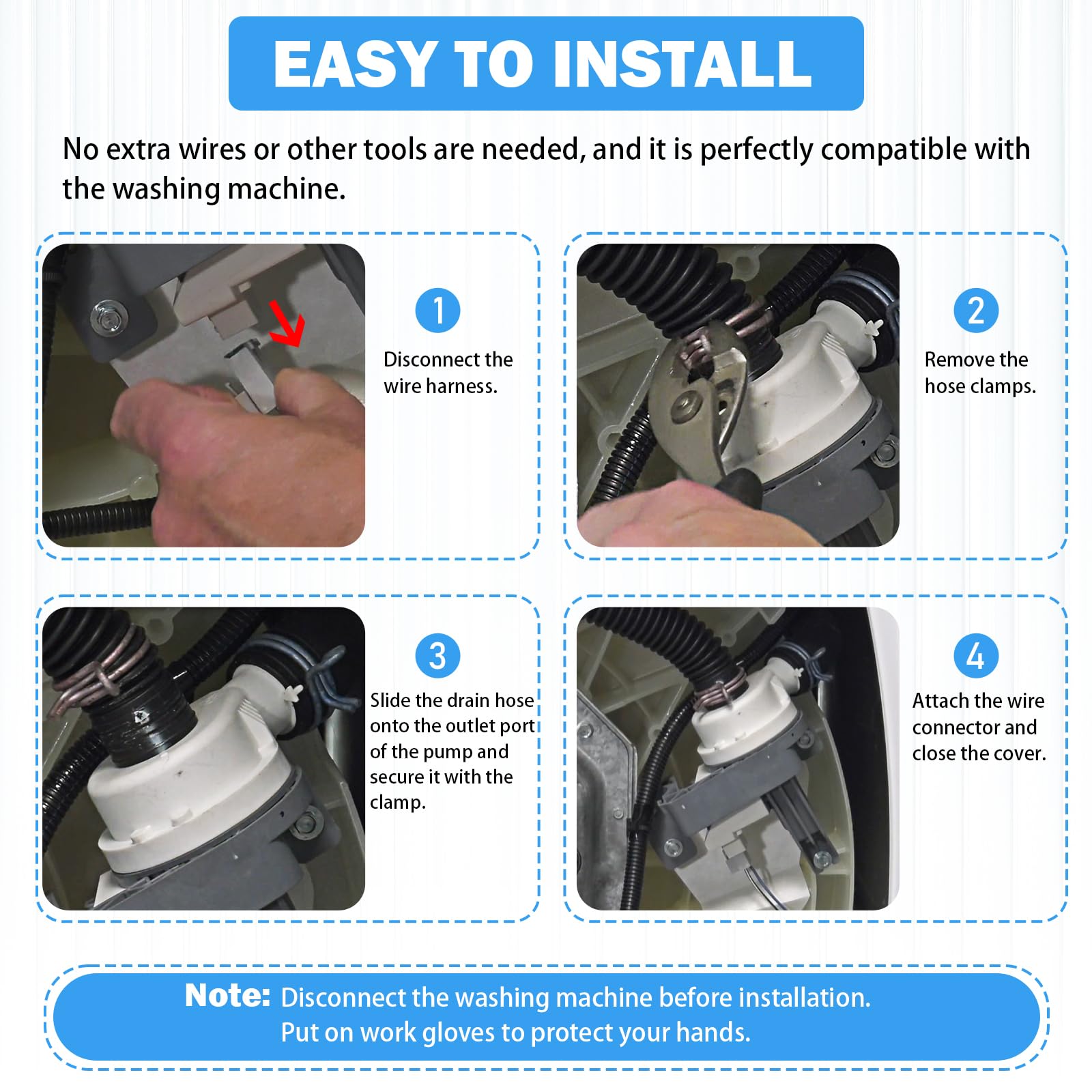 EASY TO INSTALL

No extra wires or other tools are needed, and it is perfectly compatible with the washing machine.

1
Disconnect the wire harness.

2
Remove the hose clamps.

3
Slide the drain hose onto the outlet port of the pump and secure it with the clamp.

4
Attach the wire connector and close the cover.

Note: Disconnect the washing machine before installation. Put on work gloves to protect your hands.