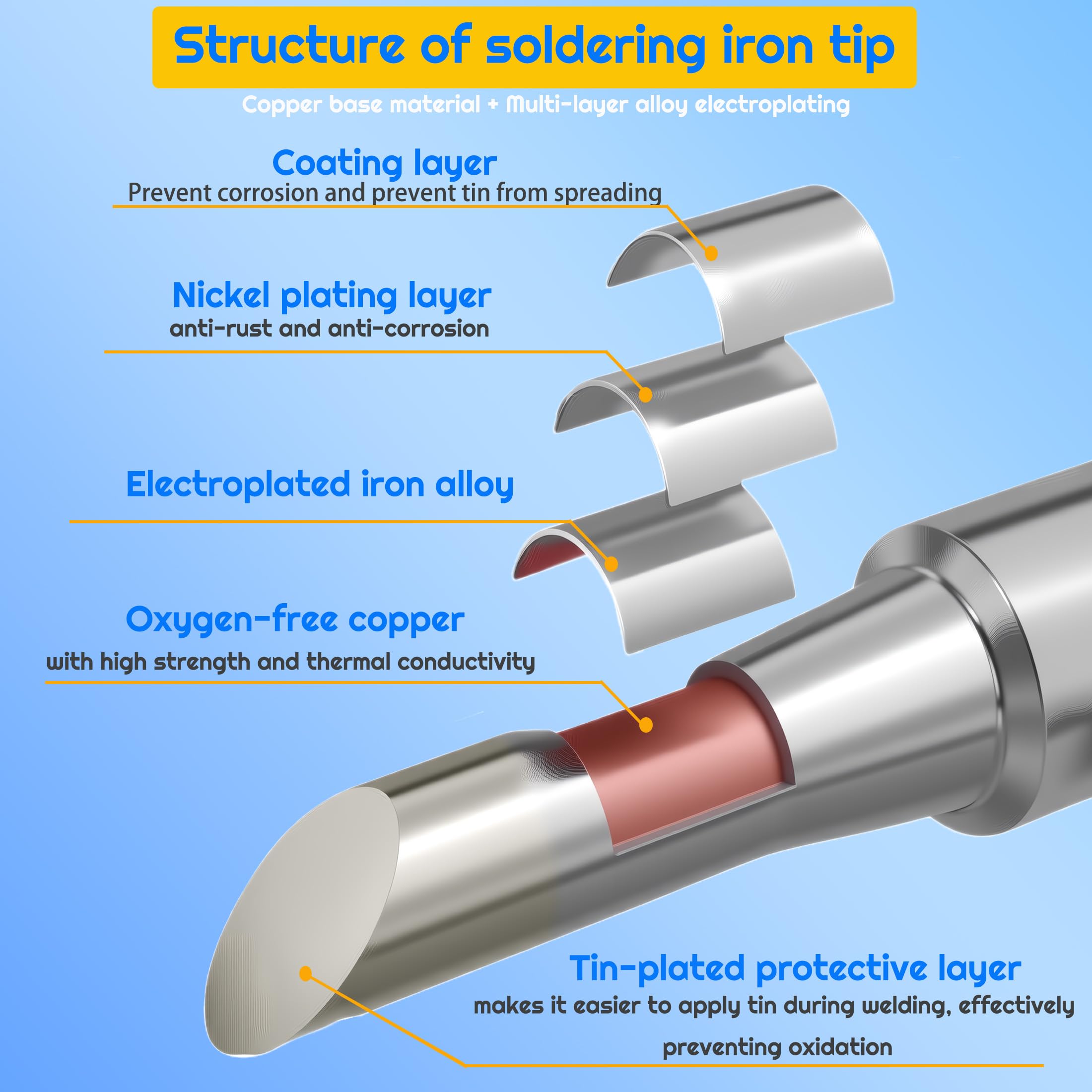 Structure of soldering iron tip

Copper base material + Multi-layer alloy electroplating

Coating layer
Prevent corrosion and prevent tin from spreading

Nickel plating layer
anti-rust and anti-corrosion

Electroplated iron alloy

Oxygen-free copper
with high strength and thermal conductivity

Tin-plated protective layer
makes it easier to apply tin during welding, effectively preventing oxidation