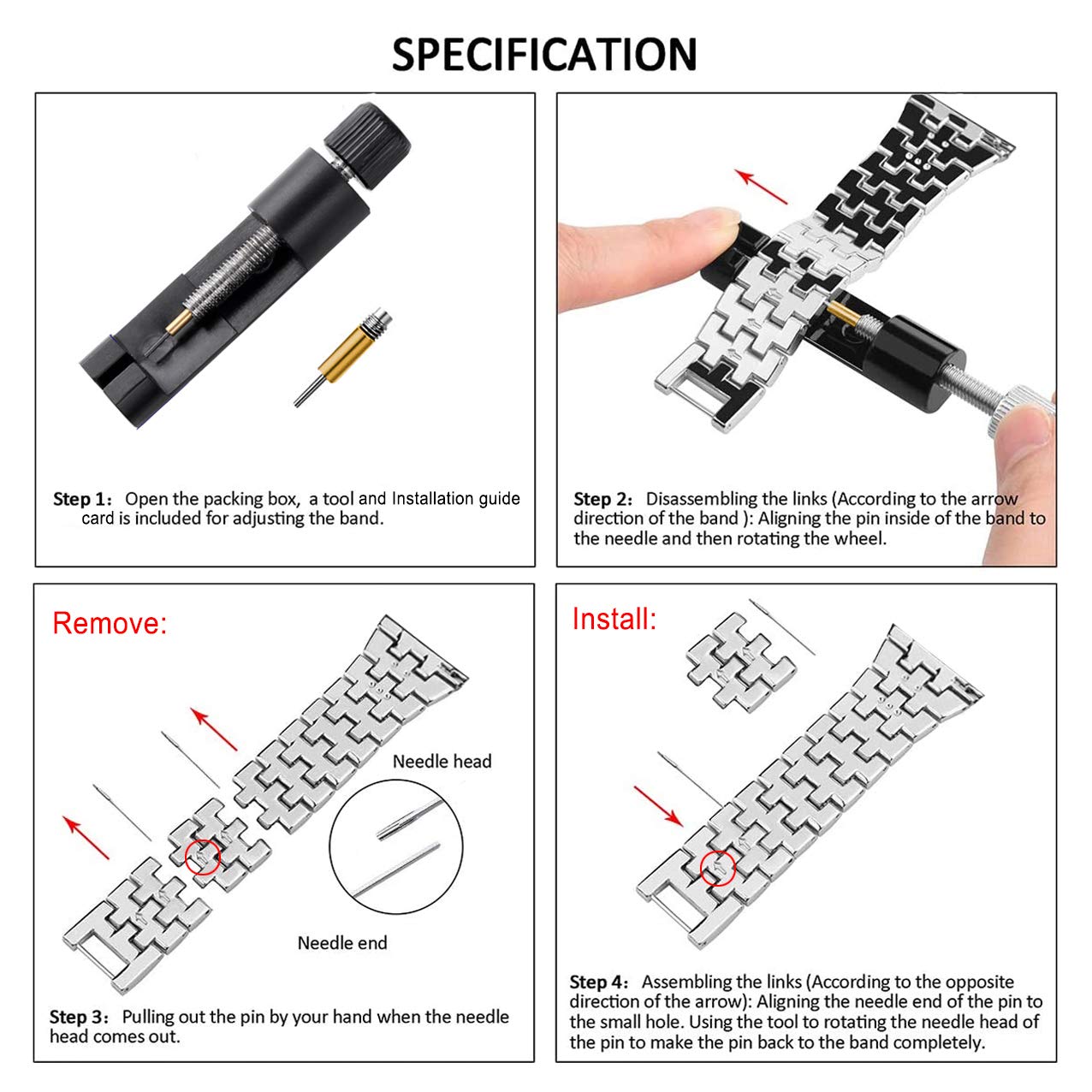 SPECIFICATION

Step 1: Open the packing box, a tool and Installation guide card is included for adjusting the band.

Step 2: Disassembling the links (According to the arrow direction of the band ): Aligning the pin inside of the band to the needle and then rotating the wheel.

Remove:

Needle head

Needle end

Step 3: Pulling out the pin by your hand when the needle head comes out.

Install:

Step 4: Assembling the links (According to the opposite direction of the arrow): Aligning the needle end of the pin to the small hole. Using the tool to rotating the needle head of the pin to make the pin back to the band completely.