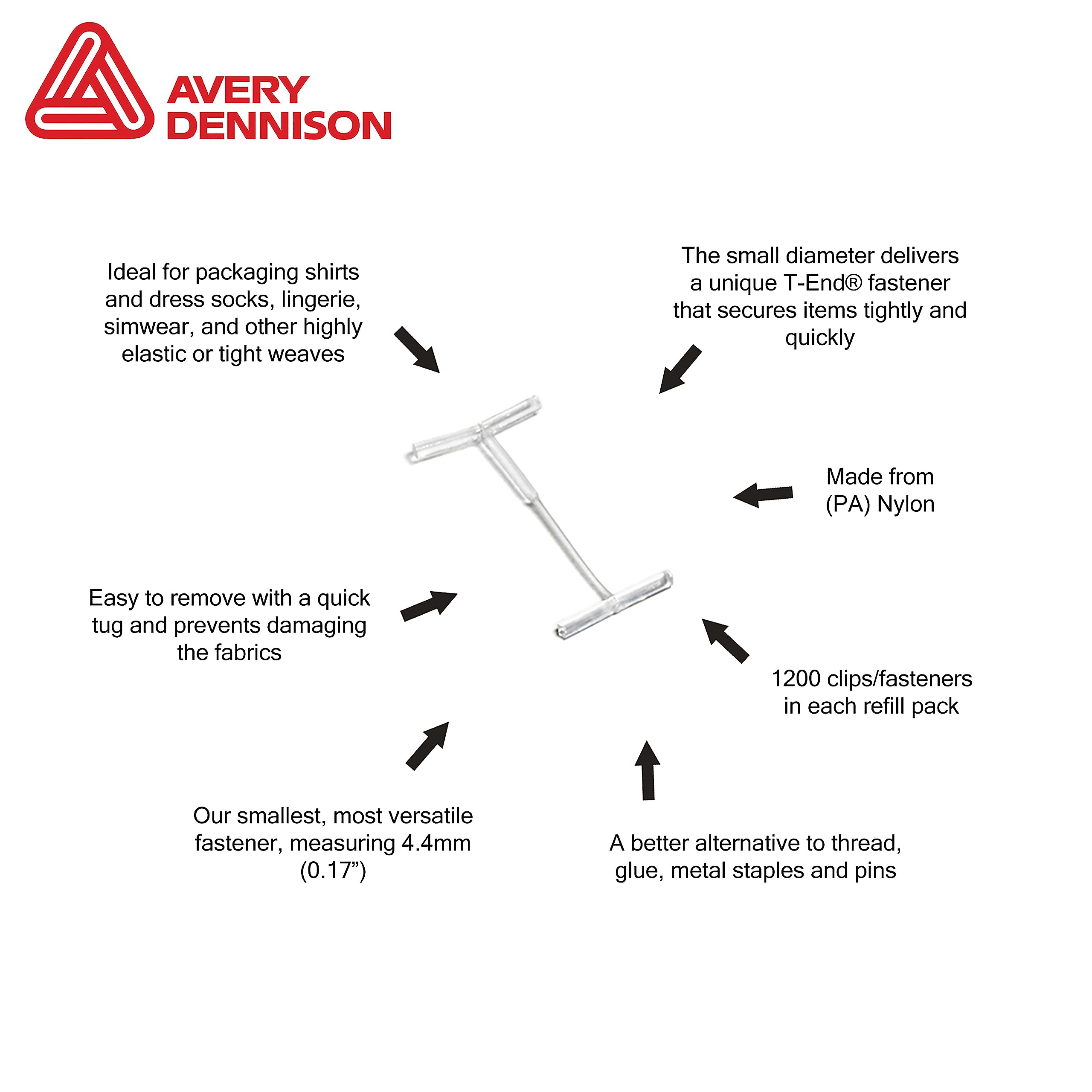 AVERY DENNISON

Ideal for packaging shirts and dress socks, lingerie, simwear, and other highly elastic or tight weaves

The small diameter delivers a unique T-End® fastener that secures items tightly and quickly

Made from (PA) Nylon

Easy to remove with a quick tug and prevents damaging the fabrics

1200 clips/fasteners in each refill pack

Our smallest, most versatile fastener, measuring 4.4mm (0.17”)

A better alternative to thread, glue, metal staples and pins