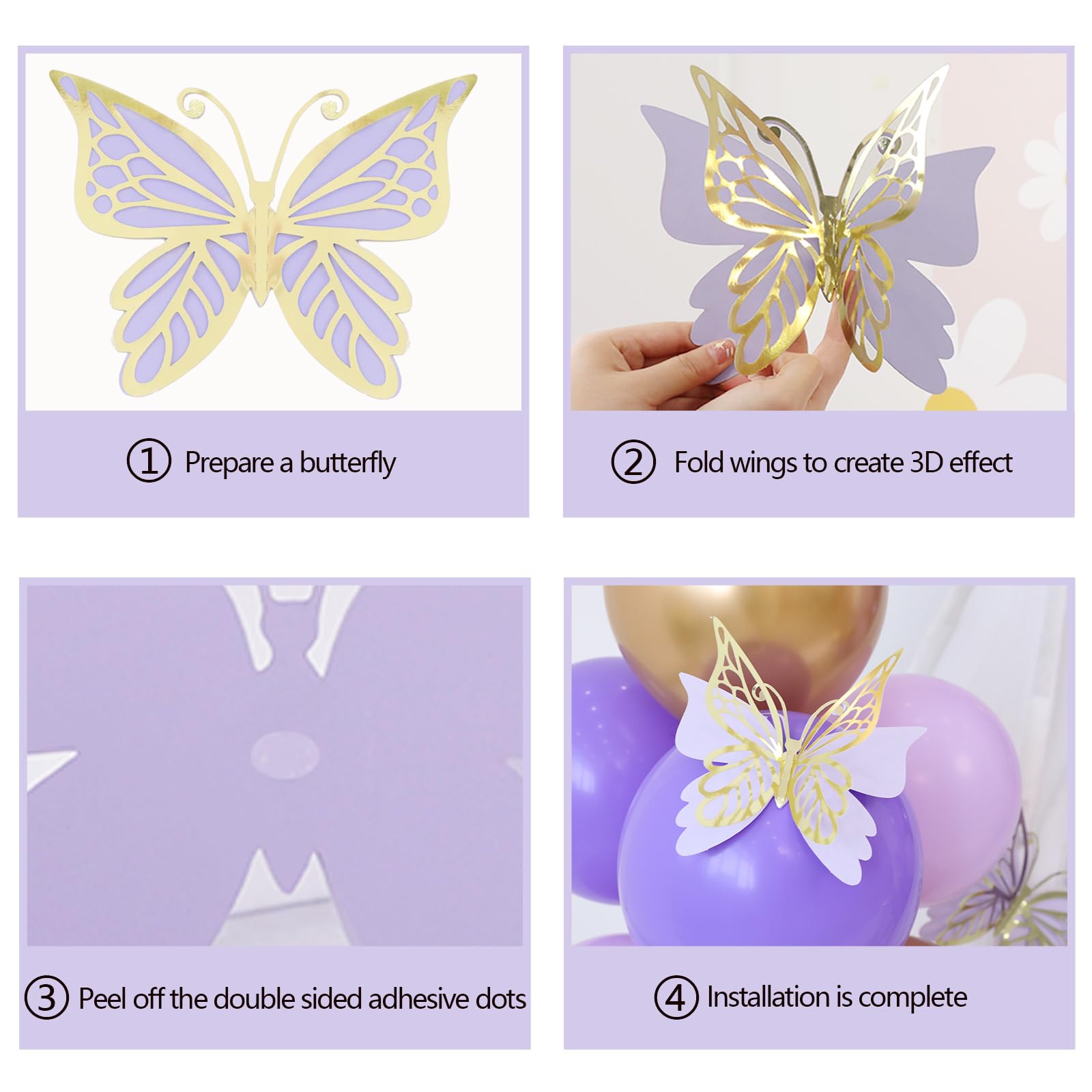 ① Prepare a butterfly

② Fold wings to create 3D effect

③ Peel off the double sided adhesive dots

④ Installation is complete