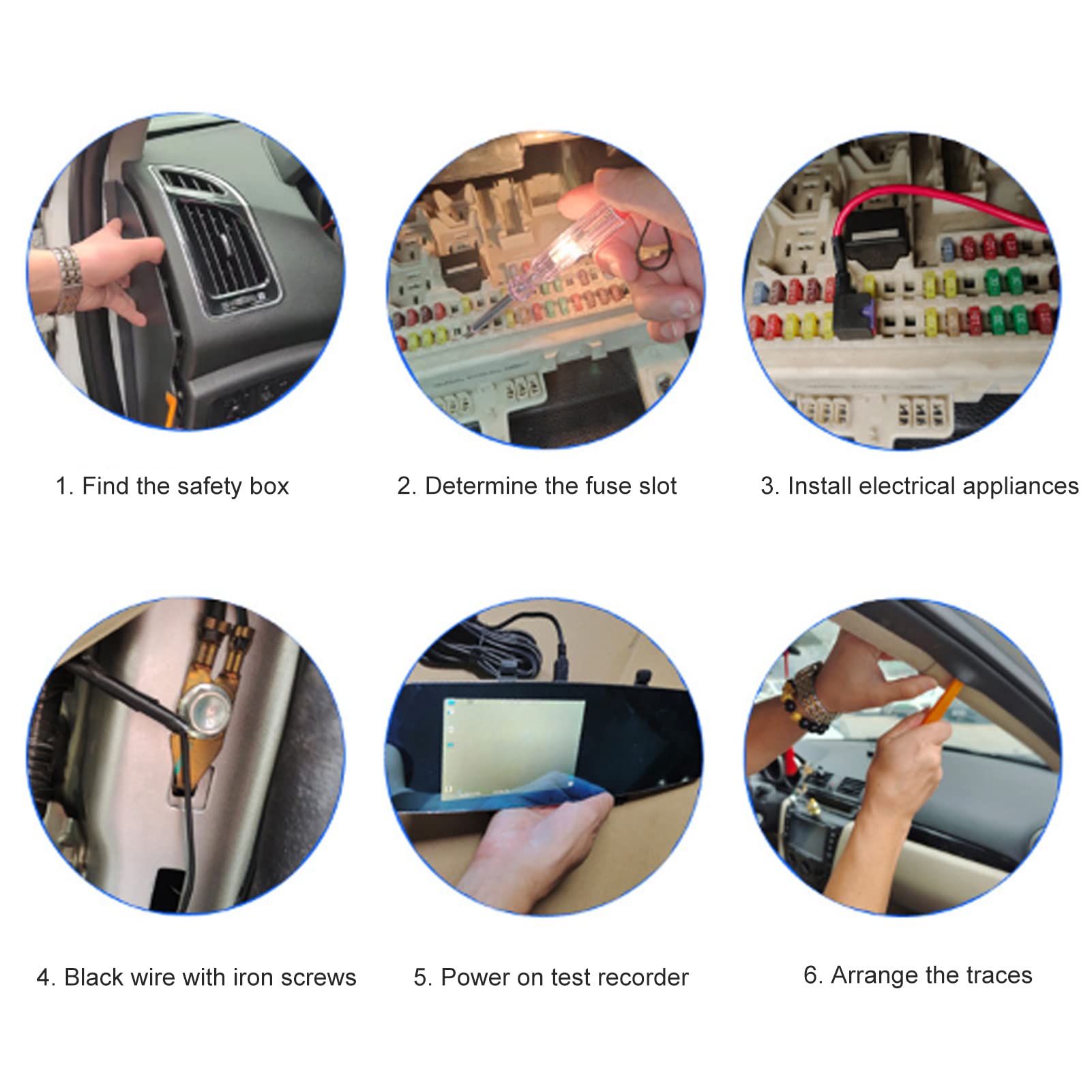 1. Find the safety box

2. Determine the fuse slot

3. Install electrical appliances

4. Black wire with iron screws

5. Power on test recorder

6. Arrange the traces