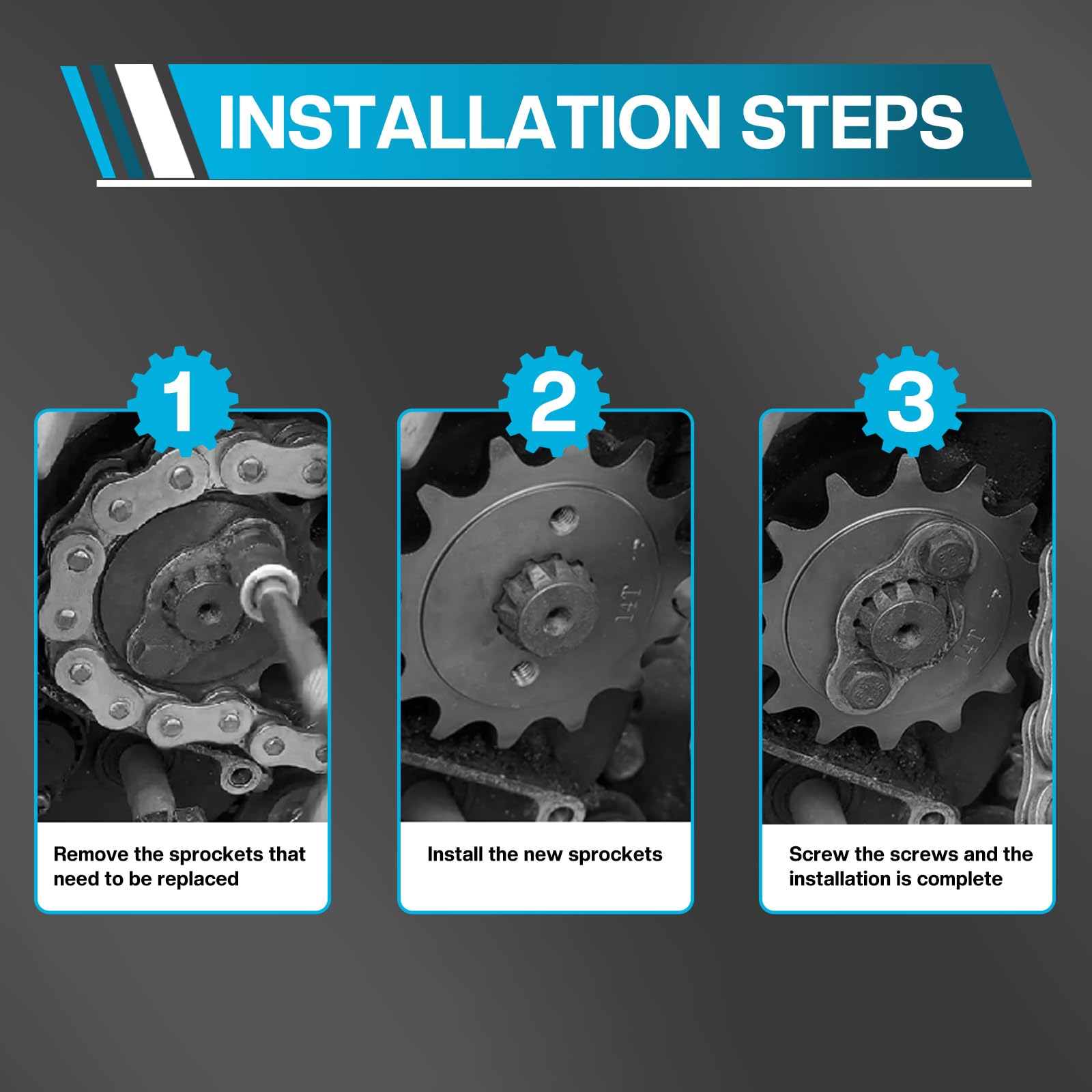 INSTALLATION STEPS

1

Remove the sprockets that need to be replaced

2

14T

Install the new sprockets

3

14T

Screw the screws and the installation is complete