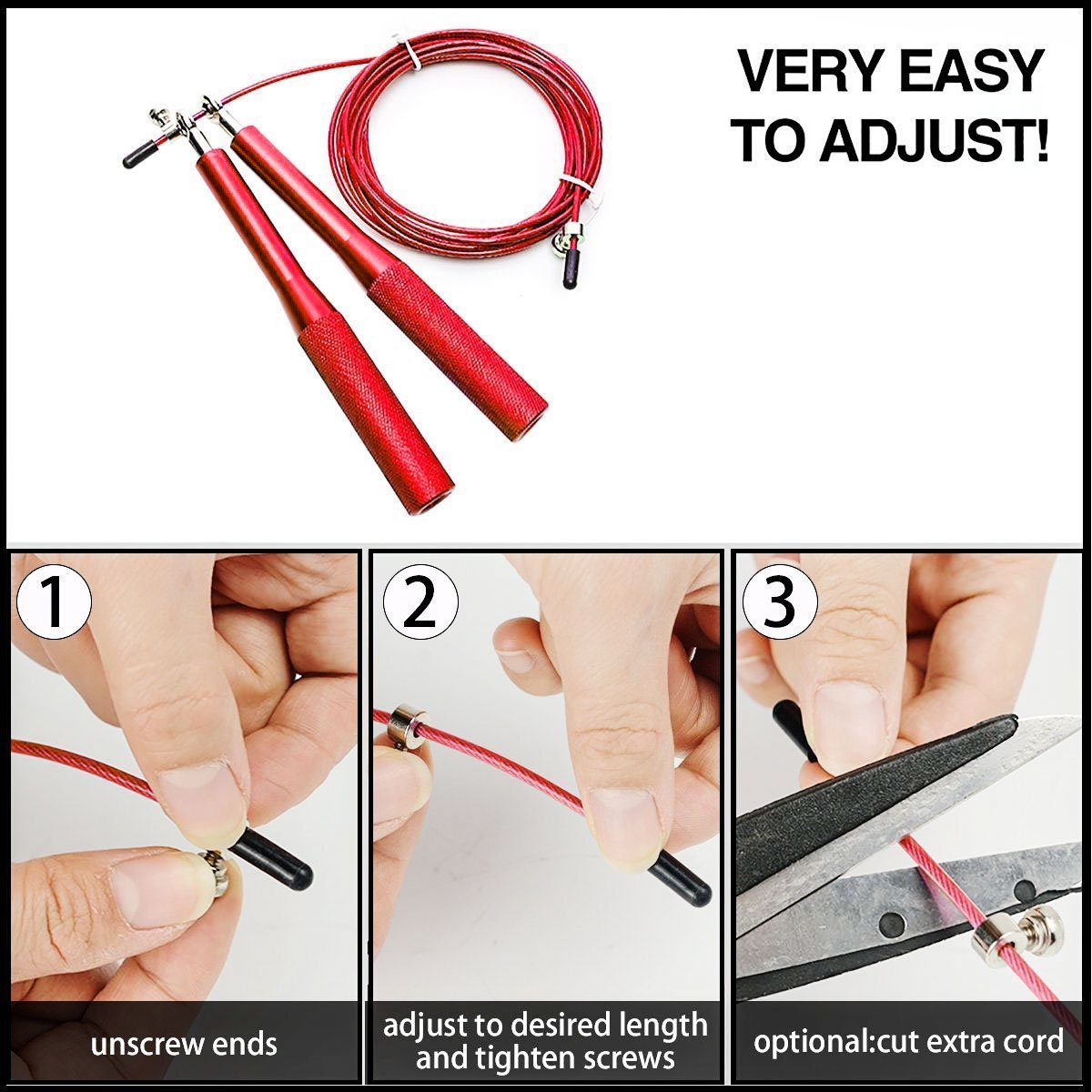 VERY EASY TO ADJUST!

1

unscrew ends

2

adjust to desired length and tighten screws

3

optional:cut extra cord