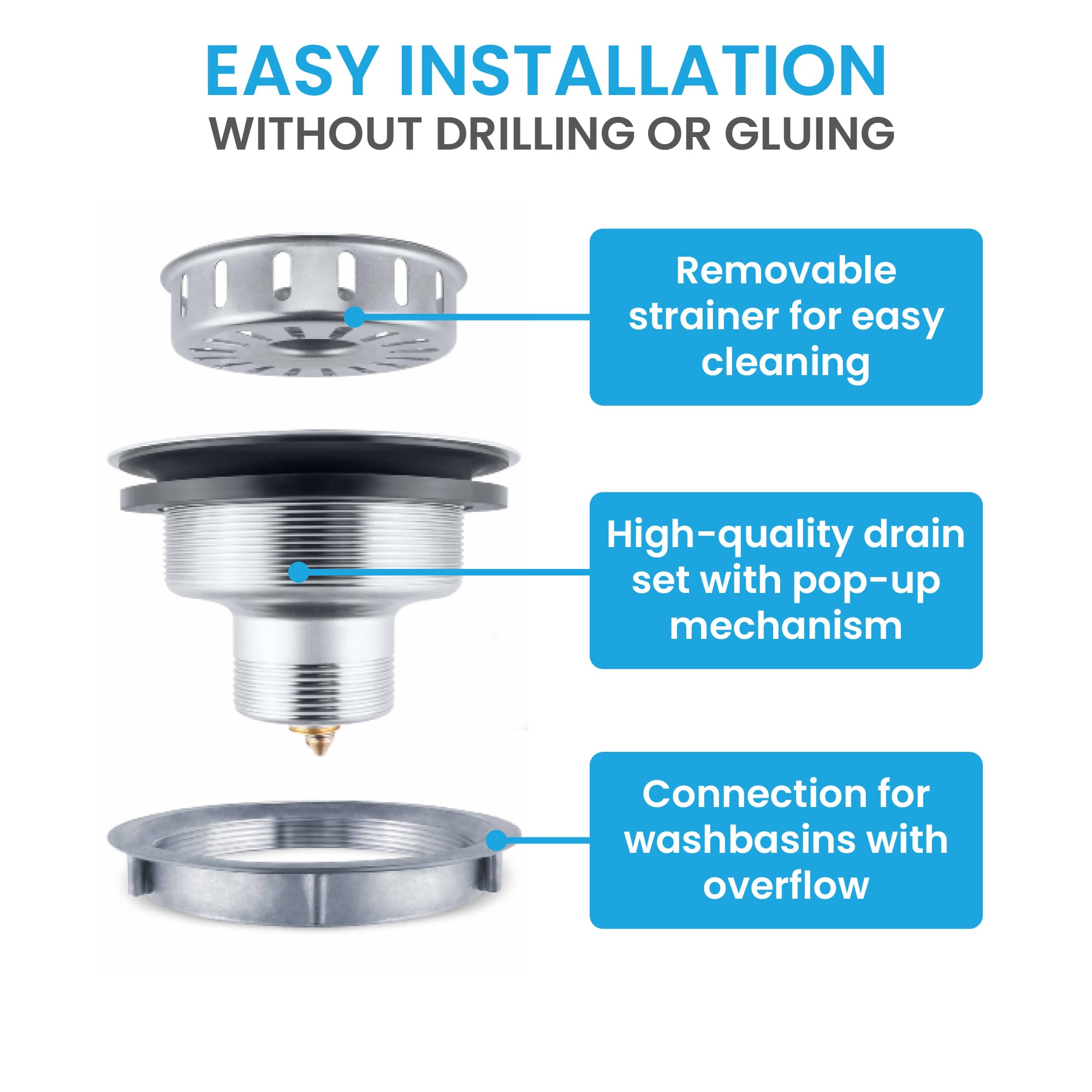 EASY INSTALLATION
WITHOUT DRILLING OR GLUING

Removable strainer for easy cleaning

High-quality drain set with pop-up mechanism

Connection for washbasins with overflow