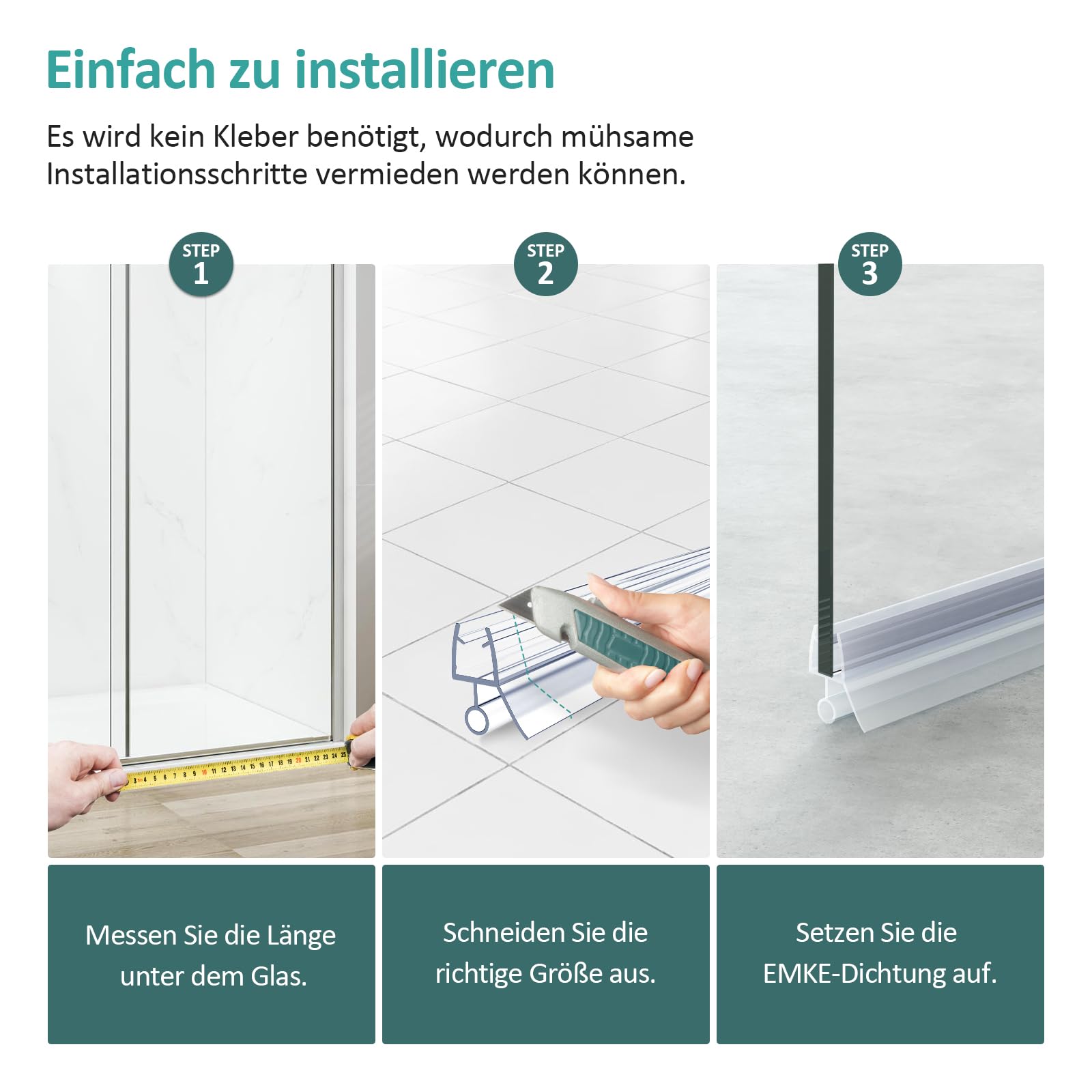 Einfach zu installieren

Es wird kein Kleber benötigt, wodurch mühsame Installationsschritte vermieden werden können.

STEP 1

STEP 2

STEP 3

3 4 5 6 7 8 9 10 11 12 13 14 15 16 17 18 19 20 21 22 23 24 25

Messen Sie die Länge unter dem Glas.

Schneiden Sie die richtige Größe aus.

Setzen Sie die EMKE-Dichtung auf.