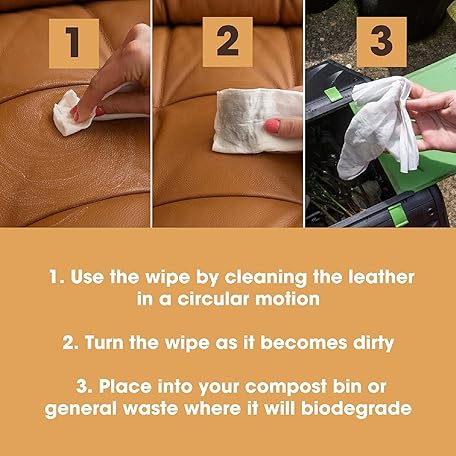 1

2

3

1. Use the wipe by cleaning the leather in a circular motion

2. Turn the wipe as it becomes dirty

3. Place into your compost bin or general waste where it will biodegrade