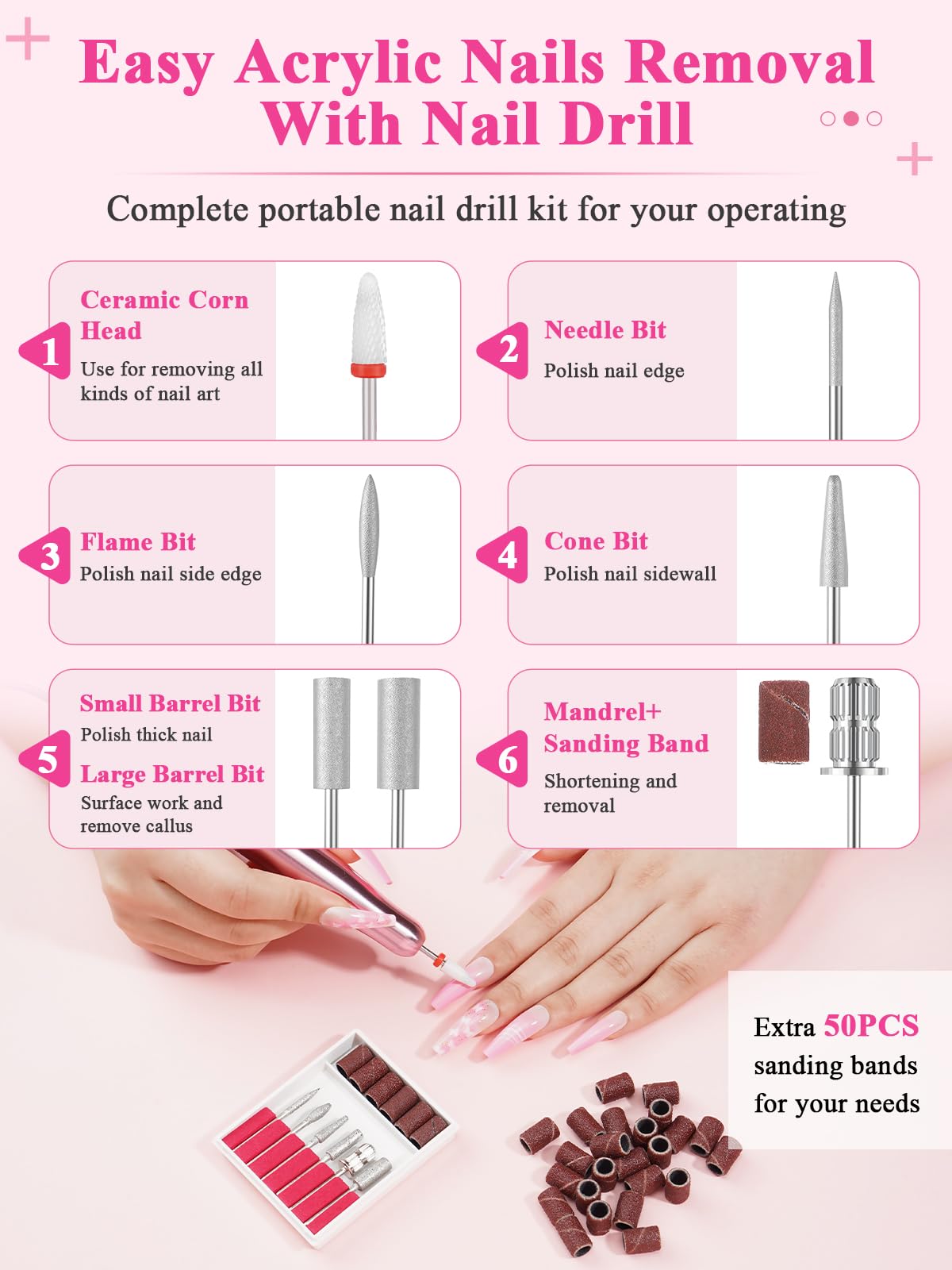 Easy Acrylic Nails Removal With Nail Drill

Complete portable nail drill kit for your operating

1
Ceramic Corn Head
Use for removing all kinds of nail art

2
Needle Bit
Polish nail edge

3
Flame Bit
Polish nail side edge

4
Cone Bit
Polish nail sidewall

5
Small Barrel Bit
Polish thick nail
Large Barrel Bit
Surface work and remove callus

6
Mandrel+ Sanding Band
Shortening and removal

Extra 50PCS sanding bands for your needs