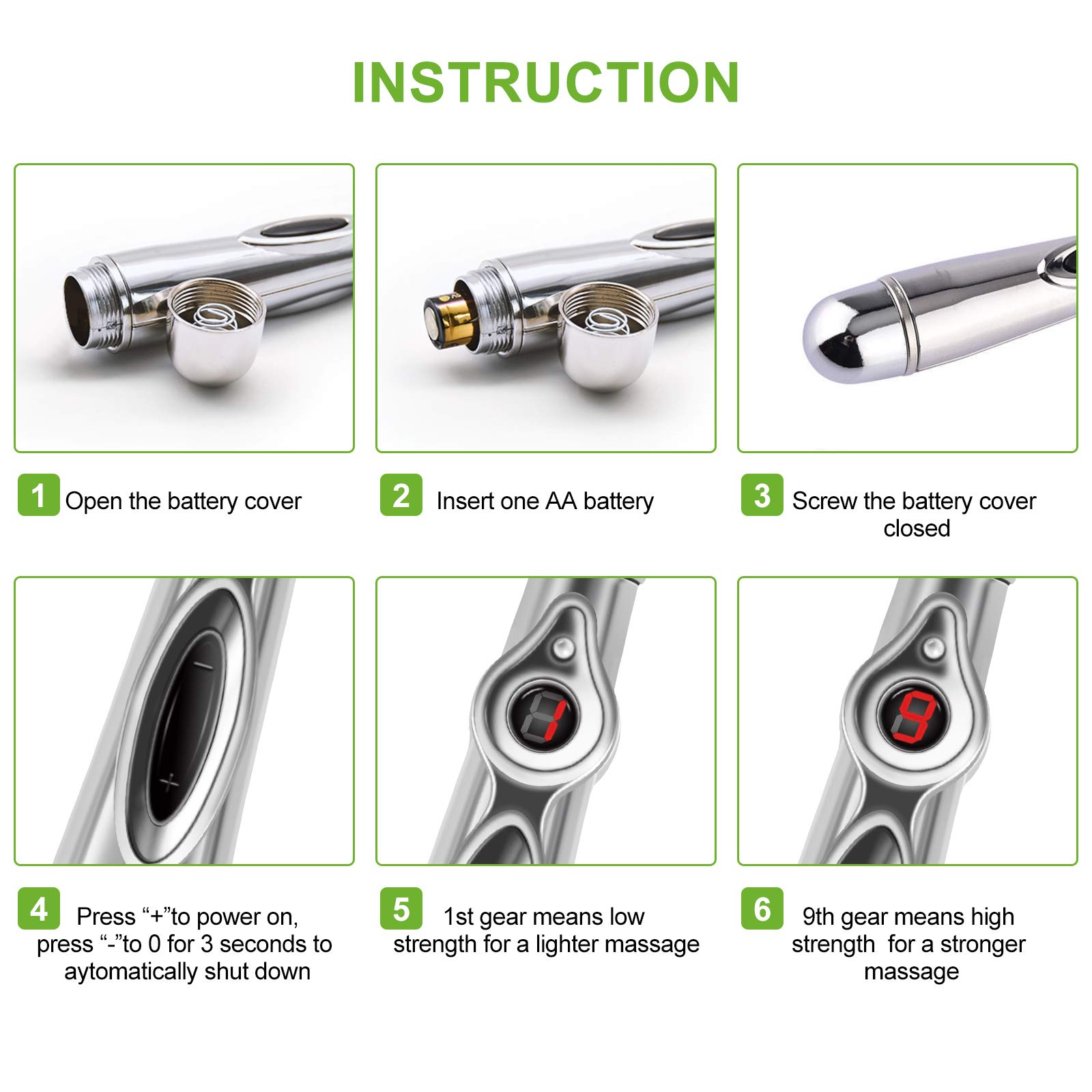 INSTRUCTION

1 Open the battery cover

2 Insert one AA battery

3 Screw the battery cover closed

−

+

1

9

4 Press “+”to power on, press “-”to 0 for 3 seconds to aytomatically shut down

5 1st gear means low strength for a lighter massage

6 9th gear means high strength for a stronger massage