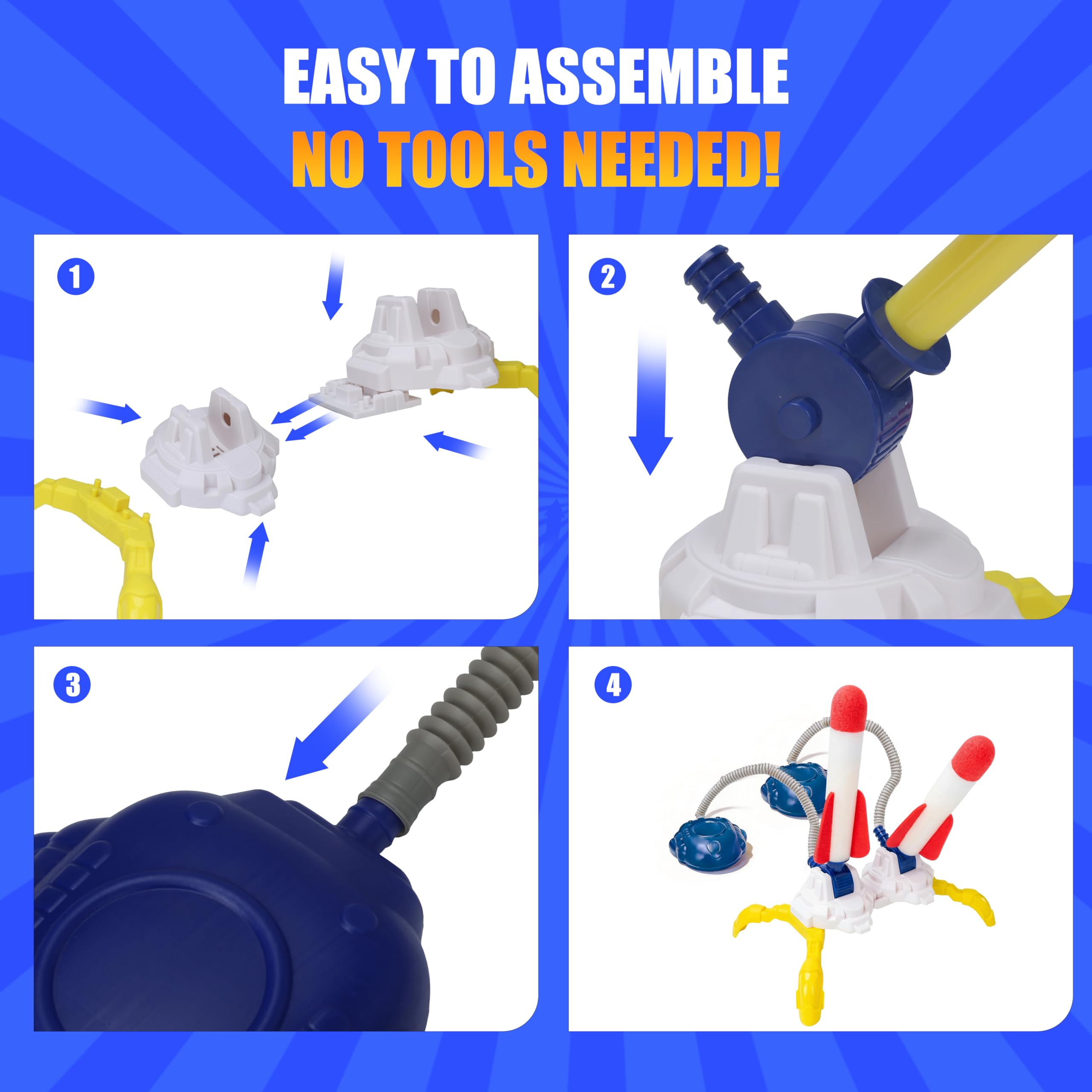 EASY TO ASSEMBLE
NO TOOLS NEEDED!

1

2

3

4