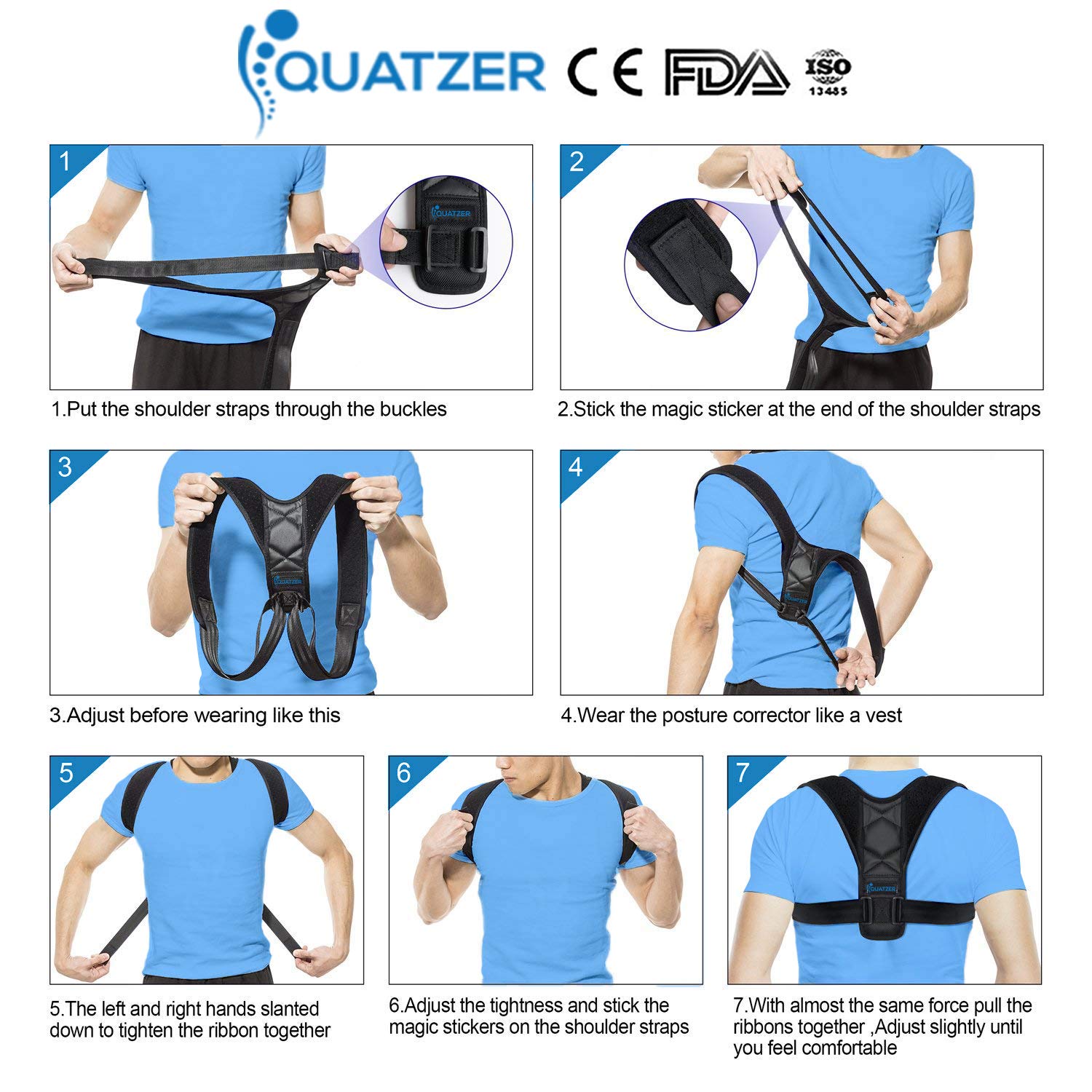 QUATZER CE FDA ISO 13485

1

QUATZER

1.Put the shoulder straps through the buckles

2

2.Stick the magic sticker at the end of the shoulder straps

3

QUATZER

3.Adjust before wearing like this

4

QUATZER

4.Wear the posture corrector like a vest

5

5.The left and right hands slanted down to tighten the ribbon together

6

6.Adjust the tightness and stick the magic stickers on the shoulder straps

7

QUATZER

7.With almost the same force pull the ribbons together ,Adjust slightly until you feel comfortable