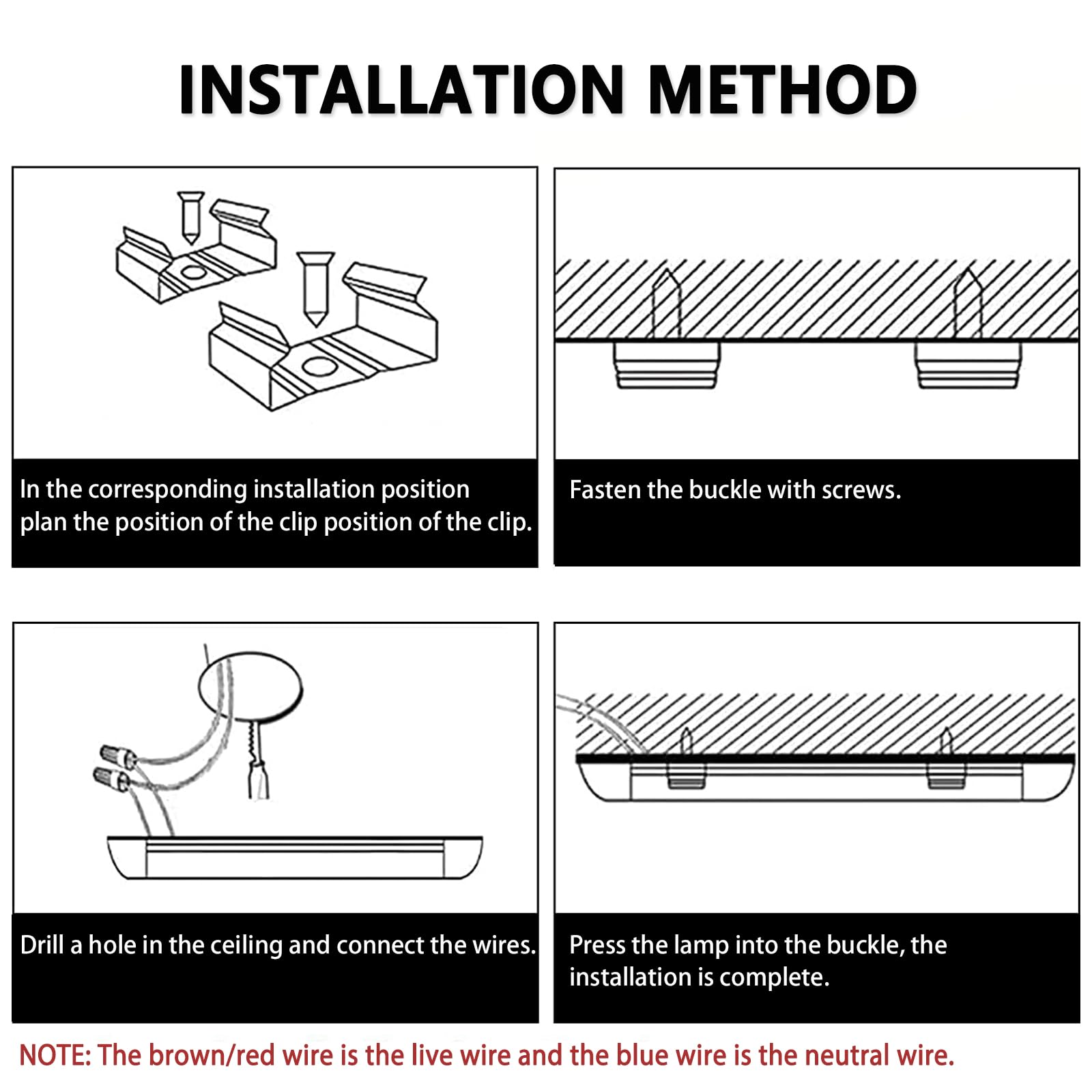 INSTALLATION METHOD

In the corresponding installation position plan the position of the clip position of the clip.

Fasten the buckle with screws.

Drill a hole in the ceiling and connect the wires.

Press the lamp into the buckle, the installation is complete.

NOTE: The brown/red wire is the live wire and the blue wire is the neutral wire.